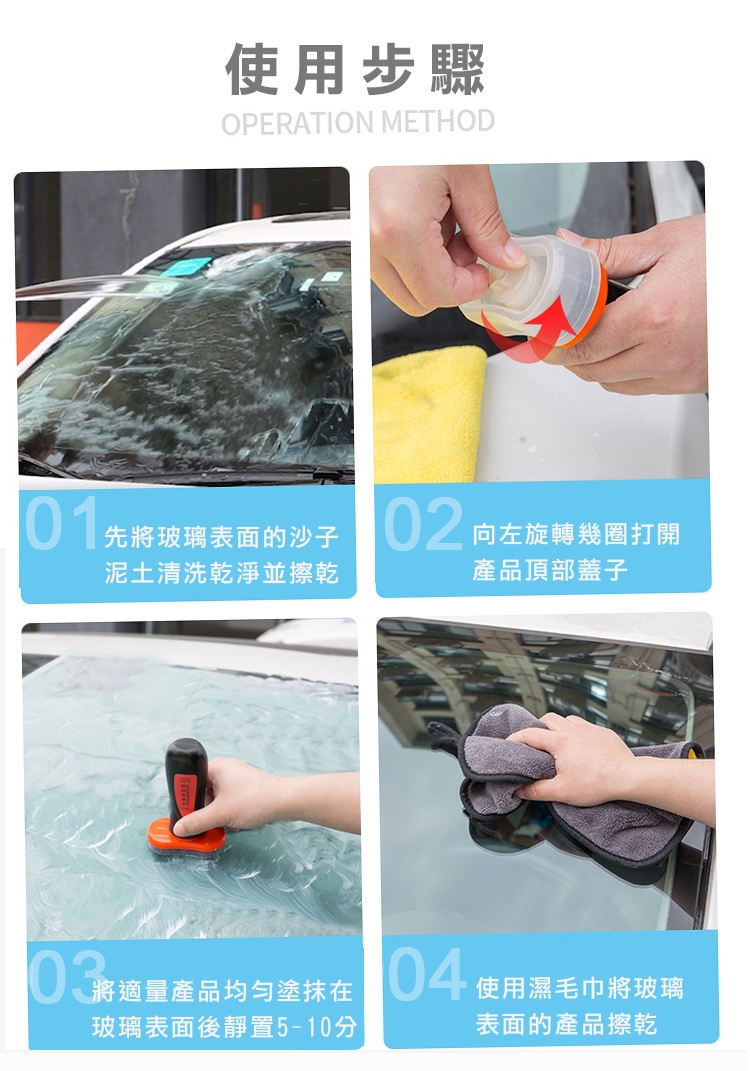 使用步驟
OPERATION METHOD

01 先將玻璃表面的沙子泥土清洗乾淨並擦乾

02 向左旋轉幾圈打開產品頂部蓋子

03 將適量產品均勻塗抹在玻璃表面後靜置5-10分

04 使用濕毛巾將玻璃表面的產品擦乾