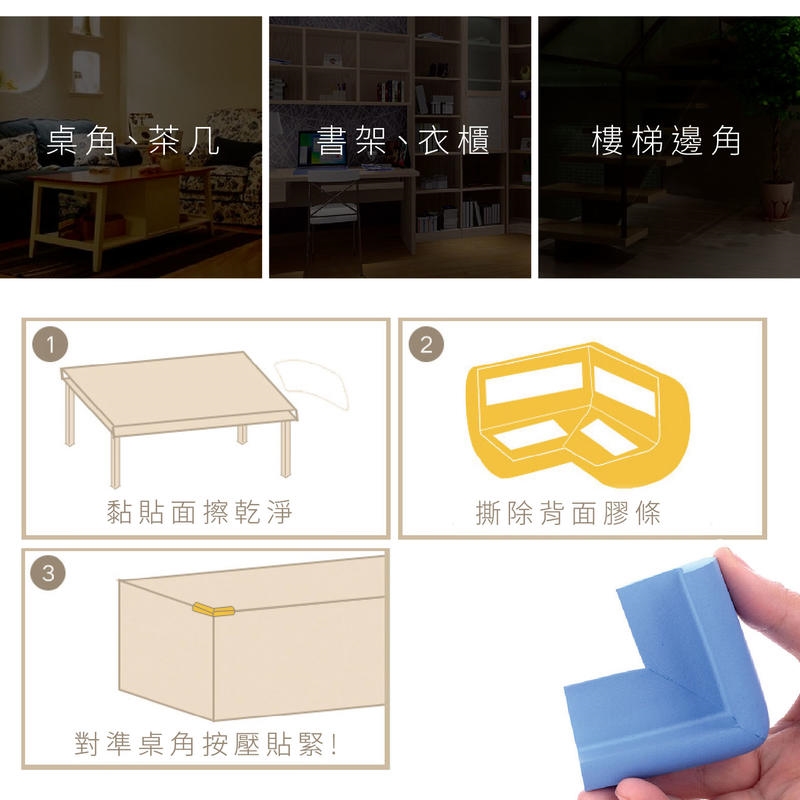 桌角、茶几

書架、衣櫃

樓梯邊角

1

黏貼面擦乾淨

2

撕除背面膠條

3

對準桌角按壓貼緊!