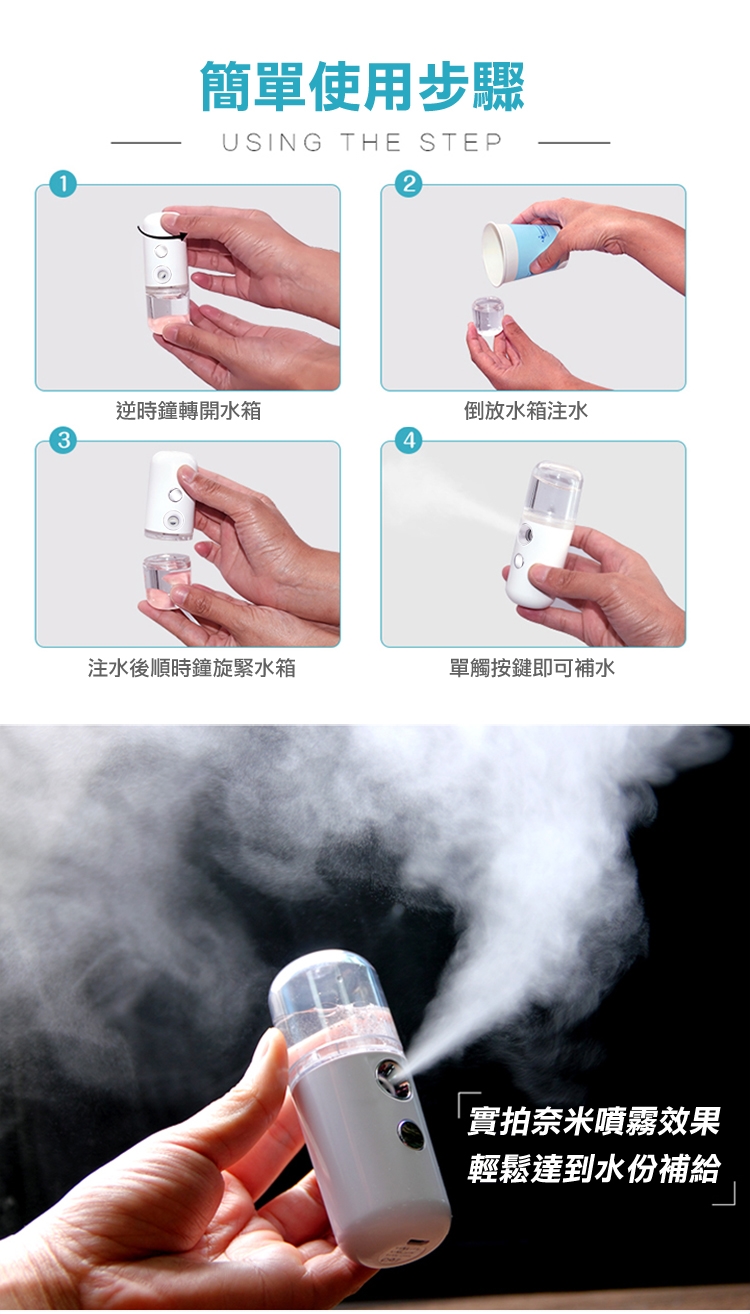 簡單使用步驟

USING THE STEP

1

逆時鐘轉開水箱

2

倒放水箱注水

3

注水後順時鐘旋緊水箱

4

單觸按鍵即可補水

實拍奈米噴霧效果
輕鬆達到水份補給