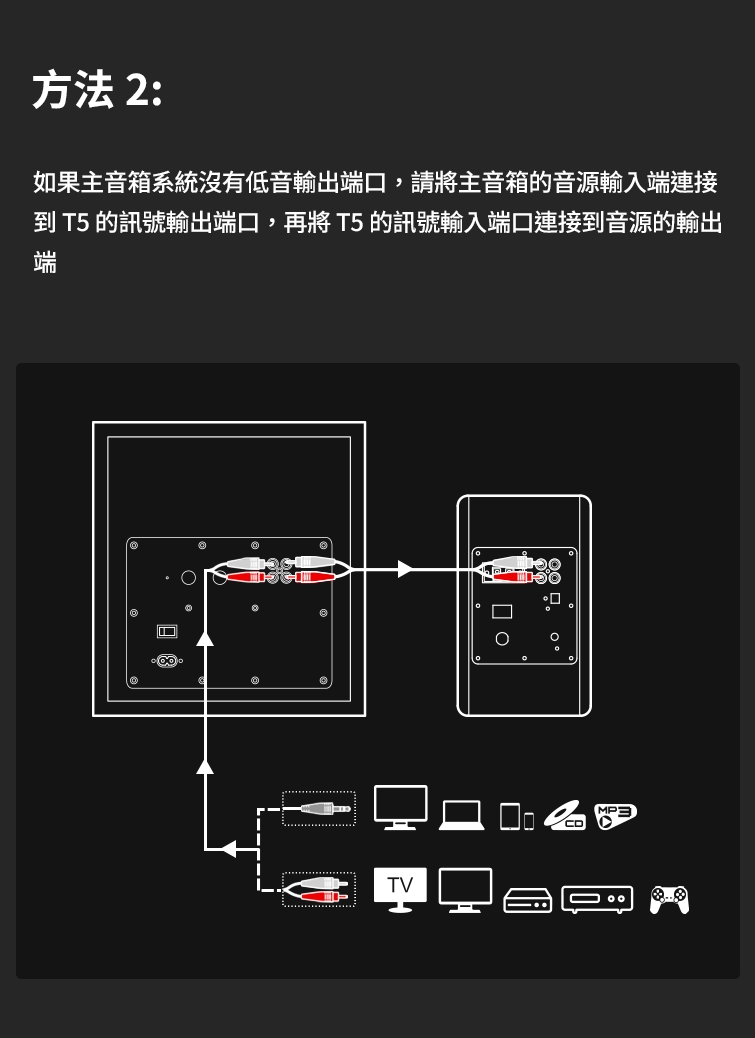 方法 2:

如果主音箱系統沒有低音輸出端口，請將主音箱的音源輸入端連接到 T5 的訊號輸出端口，再將 T5 的訊號輸入端口連接到音源的輸出端

CD

MP3

TV