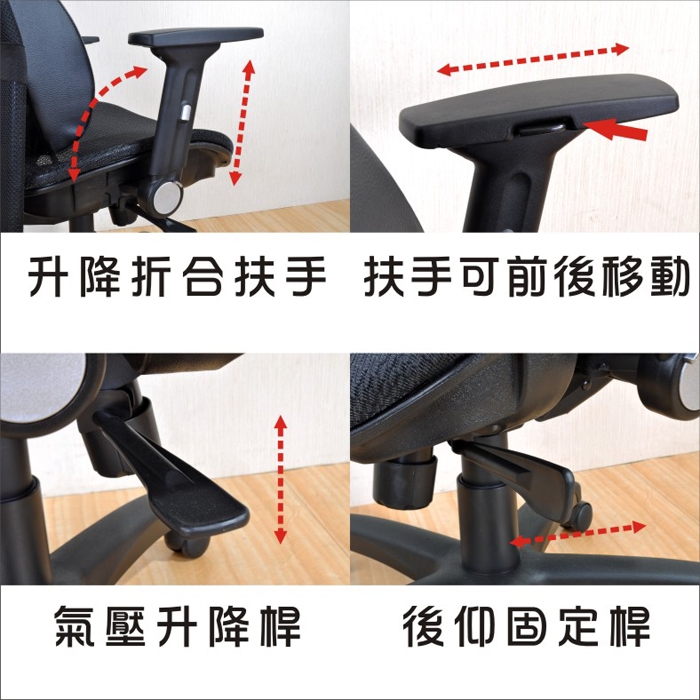 升降折合扶手

扶手可前後移動

氣壓升降桿

後仰固定桿