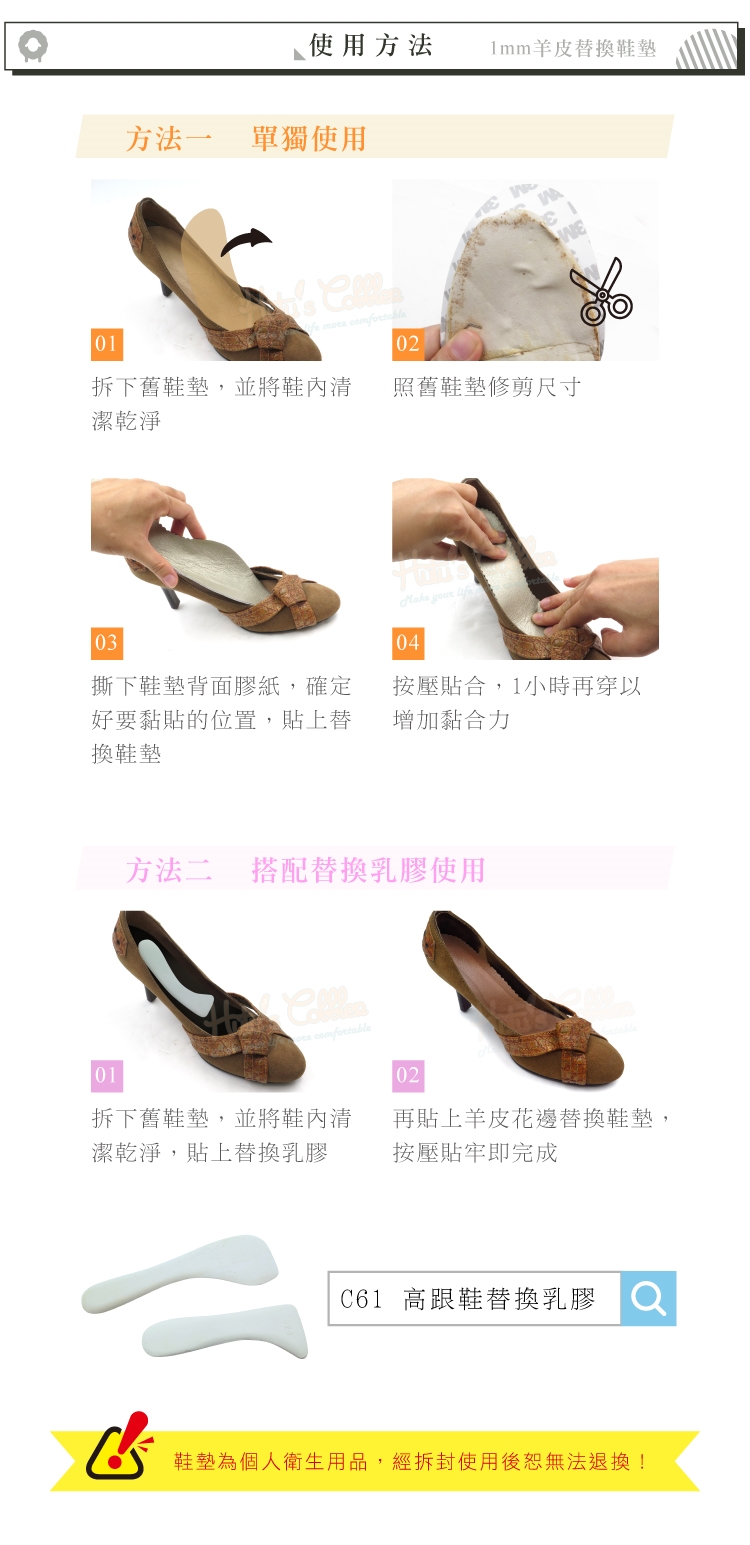 使用方法 1mm羊皮替換鞋墊

方法一 單獨使用

01
拆下舊鞋墊，並將鞋內清潔乾淨

02
照舊鞋墊修剪尺寸

03
撕下鞋墊背面膠紙，確定好要黏貼的位置，貼上替換鞋墊

04
按壓貼合，1小時再穿以增加黏合力

方法二 搭配替換乳膠使用

01
拆下舊鞋墊，並將鞋內清潔乾淨，貼上替換乳膠

02
再貼上羊皮花邊替換鞋墊，按壓貼牢即完成

C61 高跟鞋替換乳膠

鞋墊為個人衛生用品，經拆封使用後恕無法退換！