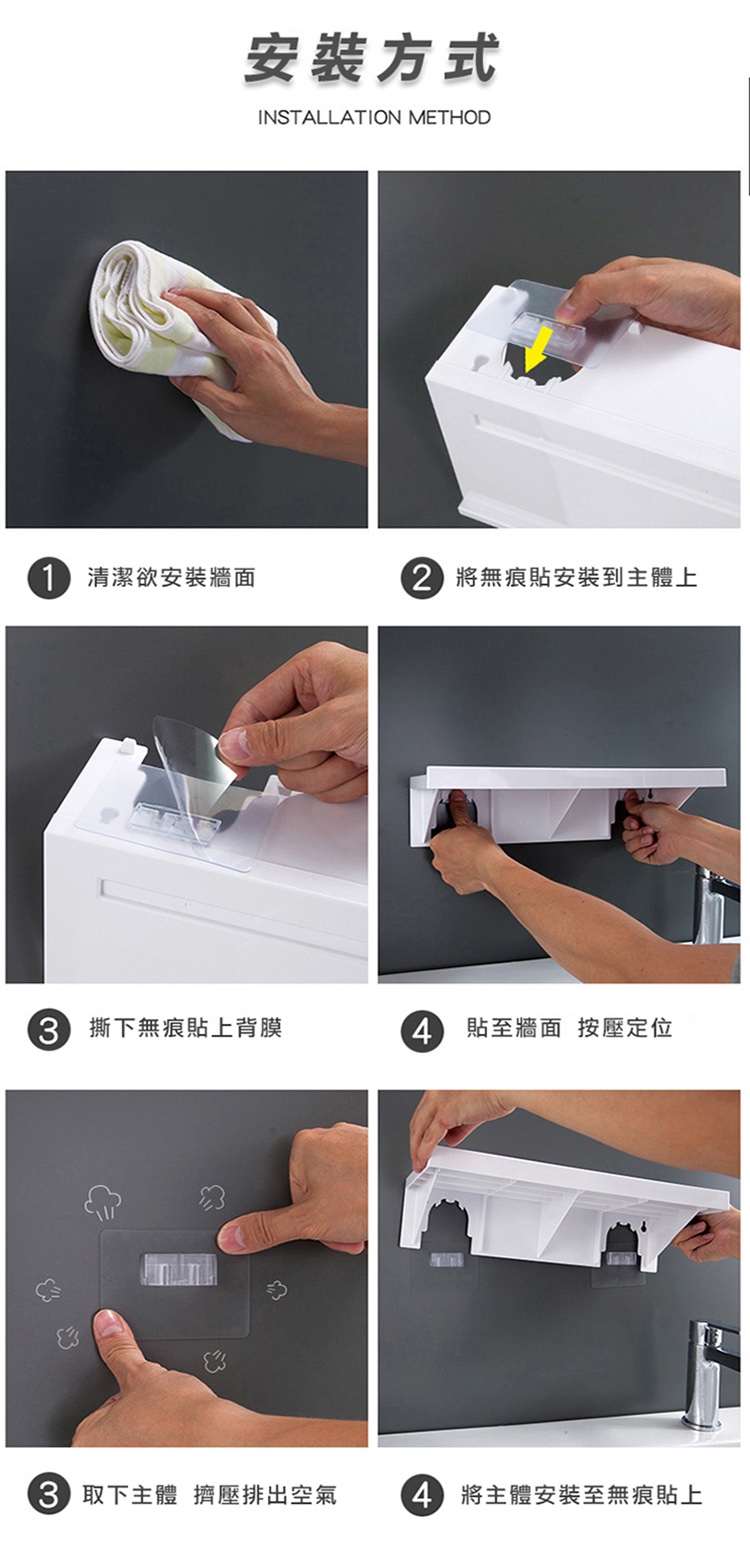 安裝方式

INSTALLATION METHOD

1 清潔欲安裝牆面

2 將無痕貼安裝到主體上

3 撕下無痕貼上背膜

4 貼至牆面 按壓定位

3 取下主體 擠壓排出空氣

4 將主體安裝至無痕貼上