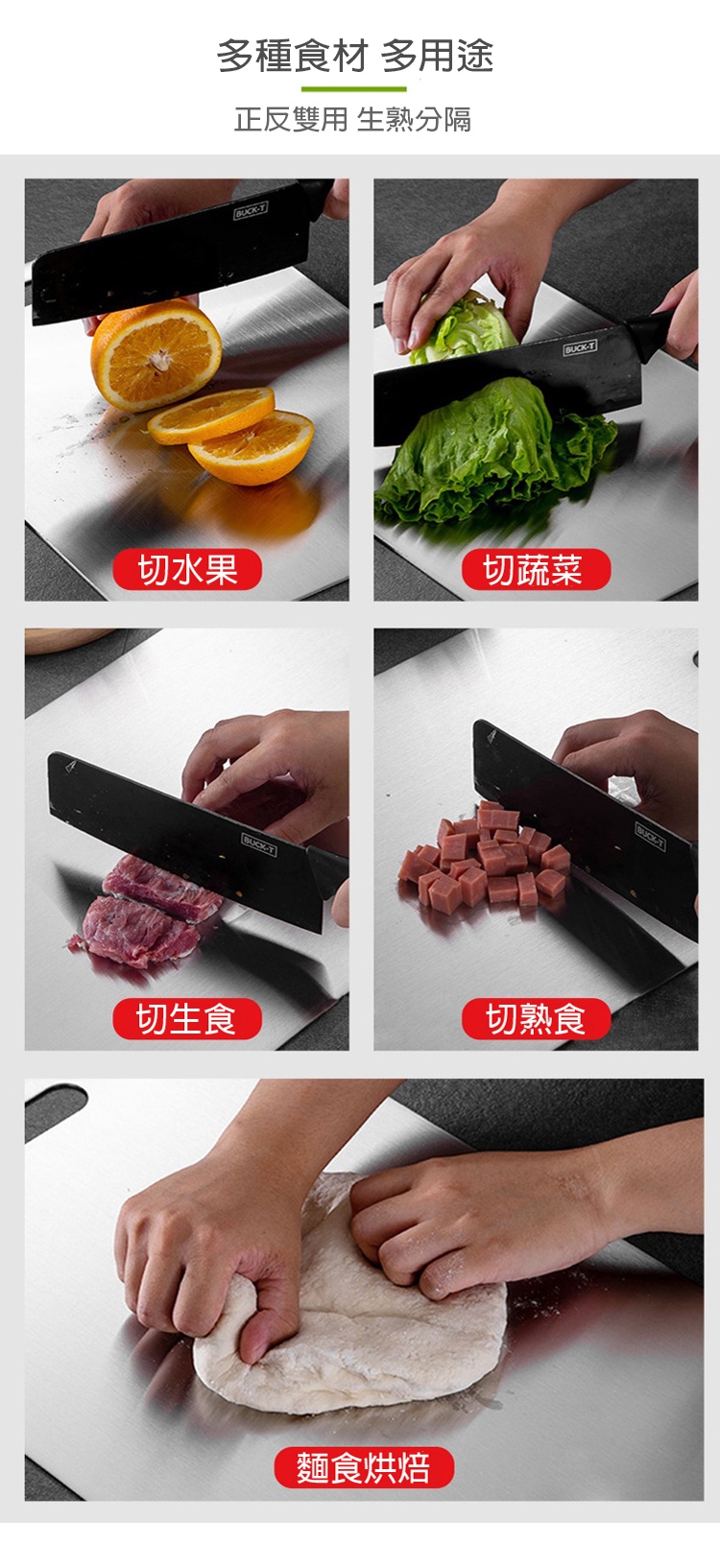 多種食材 多用途

正反雙用 生熟分隔

BUCK-T

切水果

BUCK-T

切蔬菜

BUCK-T

切生食

BUCK-T

切熟食

麵食烘焙