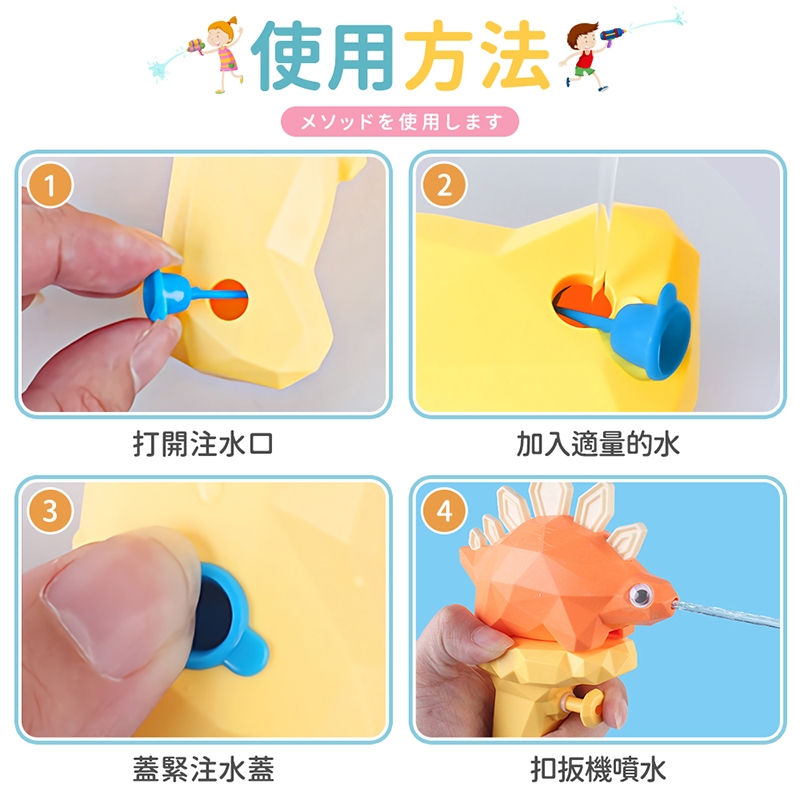 使用方法

メソッドを使用します

1

打開注水口

2

加入適量的水

3

蓋緊注水蓋

4

扣扳機噴水