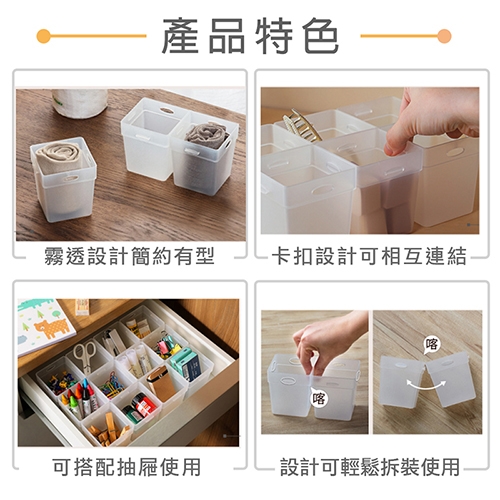 產品特色

霧透設計簡約有型

卡扣設計可相互連結

可搭配抽屜使用

喀

喀

設計可輕鬆拆裝使用