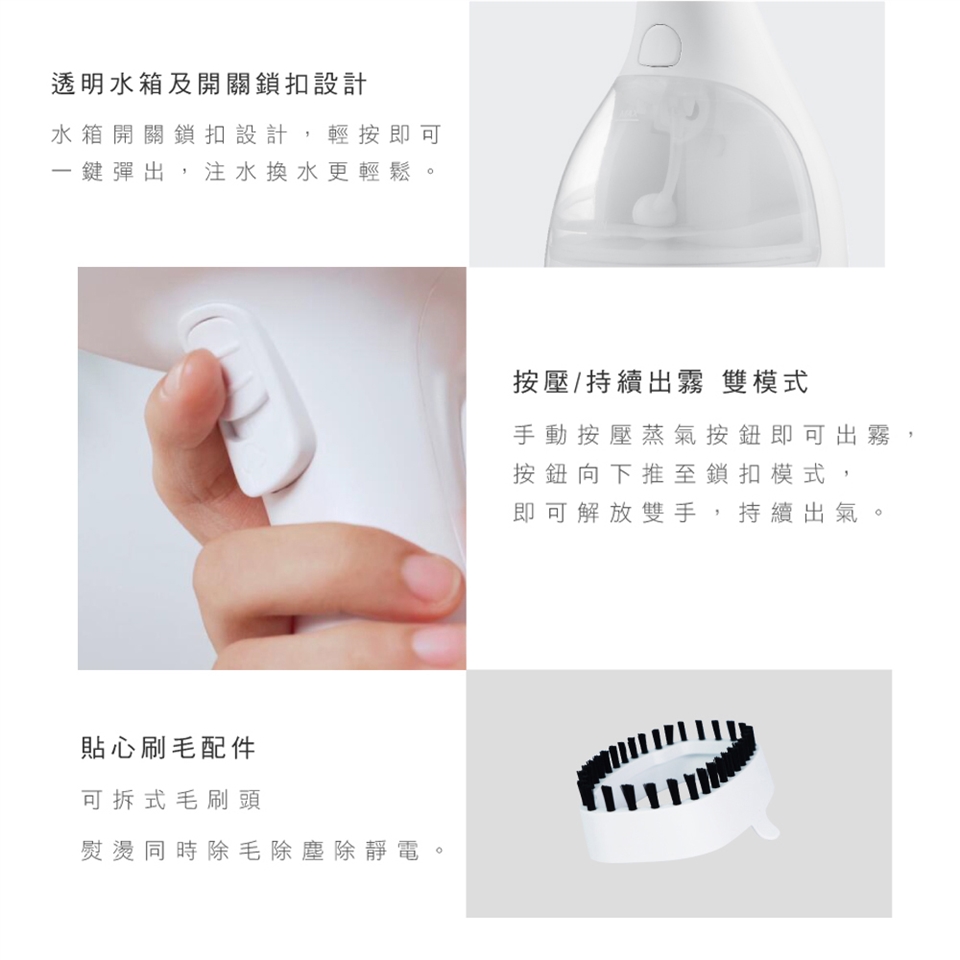 透明水箱及開關鎖扣設計

水箱開關鎖扣設計，輕按即可一鍵彈出，注水換水更輕鬆。

按壓/持續出霧 雙模式

手動按壓蒸氣按鈕即可出霧，按鈕向下推至鎖扣模式，即可解放雙手，持續出氣。

貼心刷毛配件

可拆式毛刷頭

熨燙同時除毛除塵除靜電。