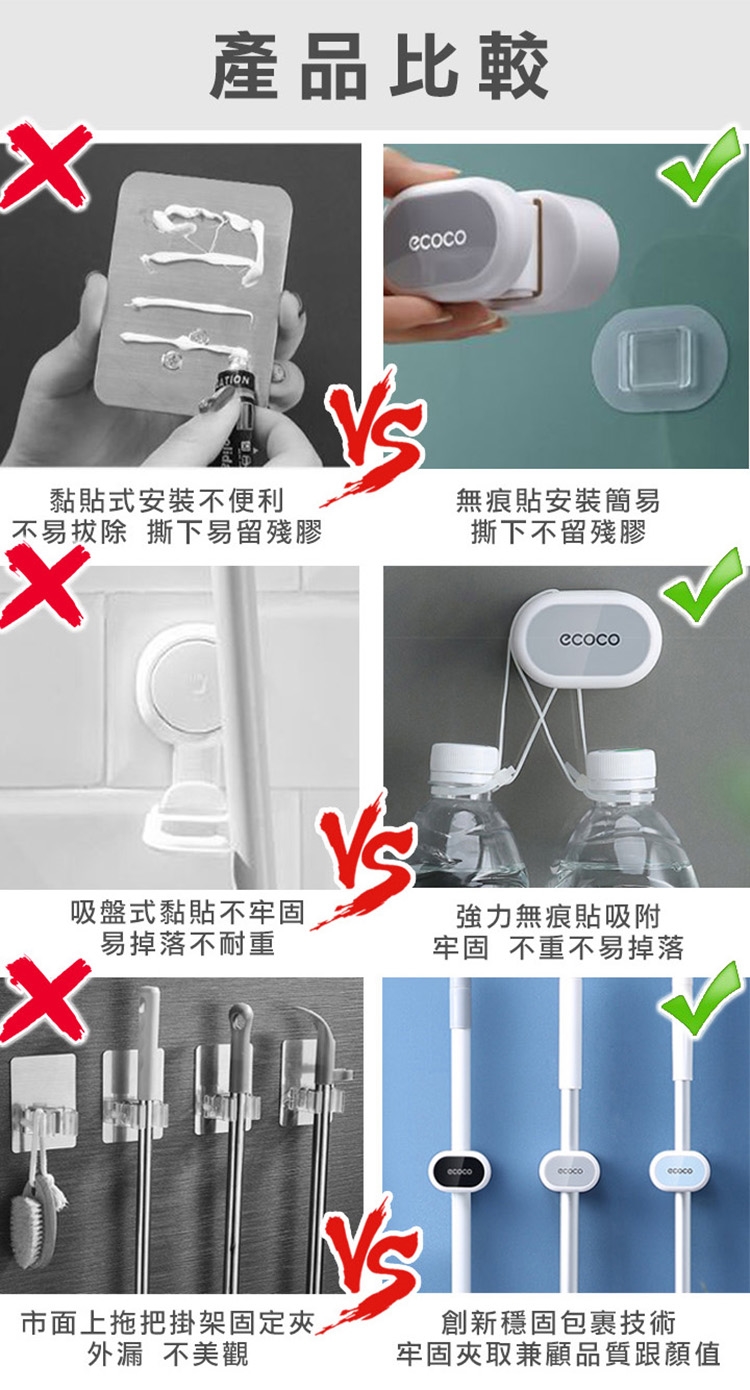 產品比較

ecoco

VS

黏貼式安裝不便利
不易拔除 撕下易留殘膠

無痕貼安裝簡易
撕下不留殘膠

ecoco

VS

吸盤式黏貼不牢固
易掉落不耐重

強力無痕貼吸附
牢固 不重不易掉落

ecoco ecoco ecoco

VS

市面上拖把掛架固定夾
外漏 不美觀

創新穩固包裹技術
牢固夾取兼顧品質跟顏值