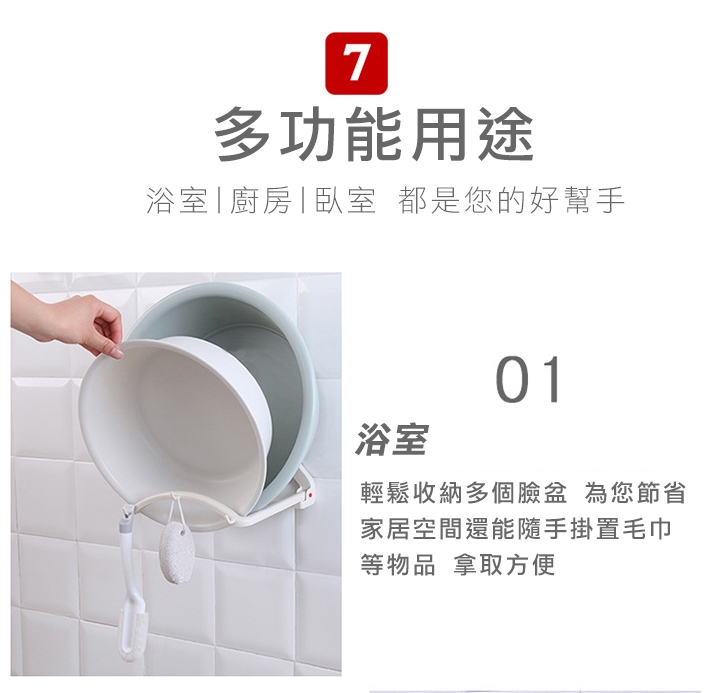 7

多功能用途

浴室|廚房|臥室 都是您的好幫手

01

浴室

輕鬆收納多個臉盆 為您節省家居空間還能隨手掛置毛巾等物品 拿取方便