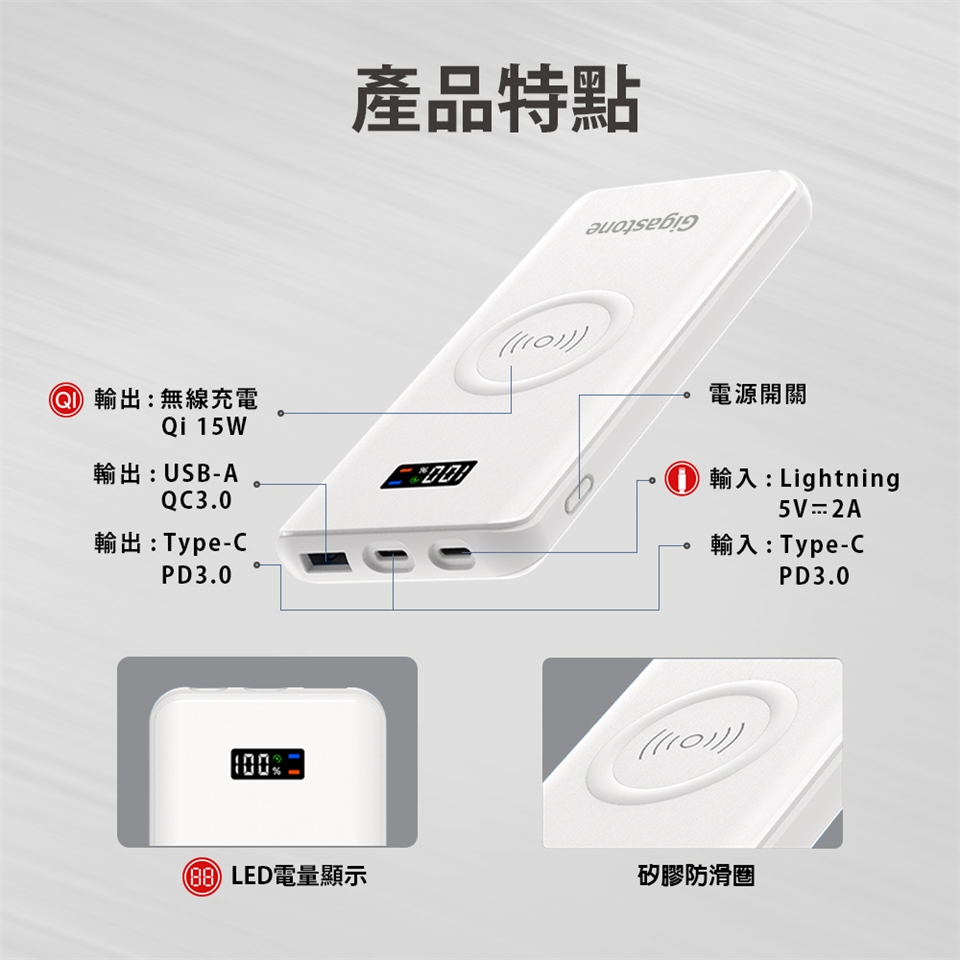 產品特點

Gigastone

QI 輸出：無線充電
Qi 15W

輸出：USB-A
QC3.0

輸出：Type-C
PD3.0

電源開關

輸入：Lightning
5V⎓2A

輸入：Type-C
PD3.0

100%

100%

88 LED電量顯示

矽膠防滑圈