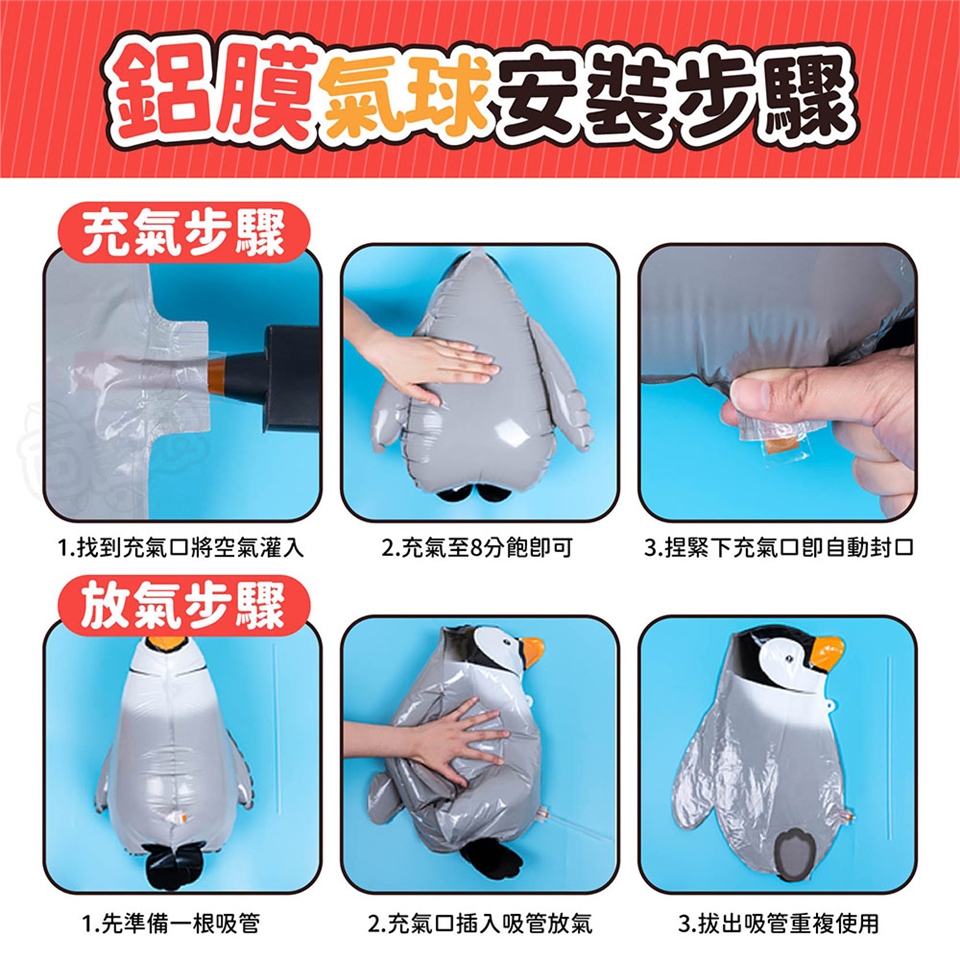 鋁膜氣球安裝步驟

充氣步驟

1.找到充氣口將空氣灌入

2.充氣至8分飽即可

3.捏緊下充氣口即自動封口

放氣步驟

1.先準備一根吸管

2.充氣口插入吸管放氣

3.拔出吸管重複使用