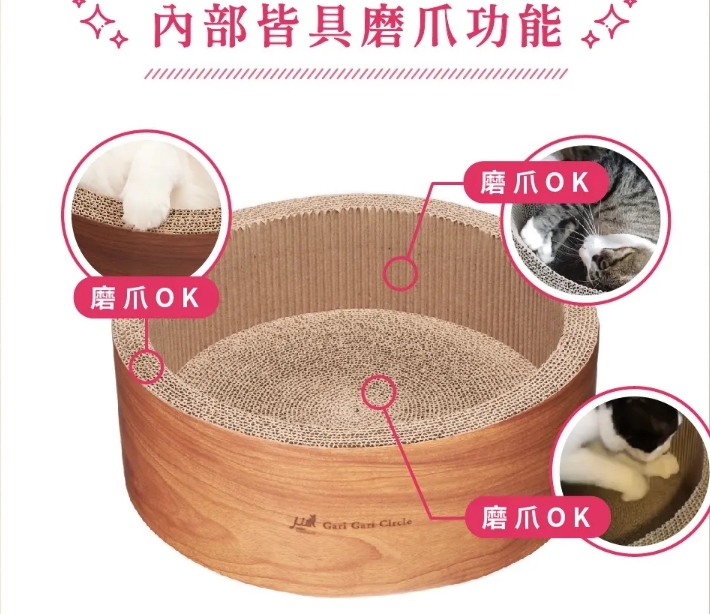 內部皆具磨爪功能

磨爪OK

磨爪OK

磨爪OK

Gari Gari Circle