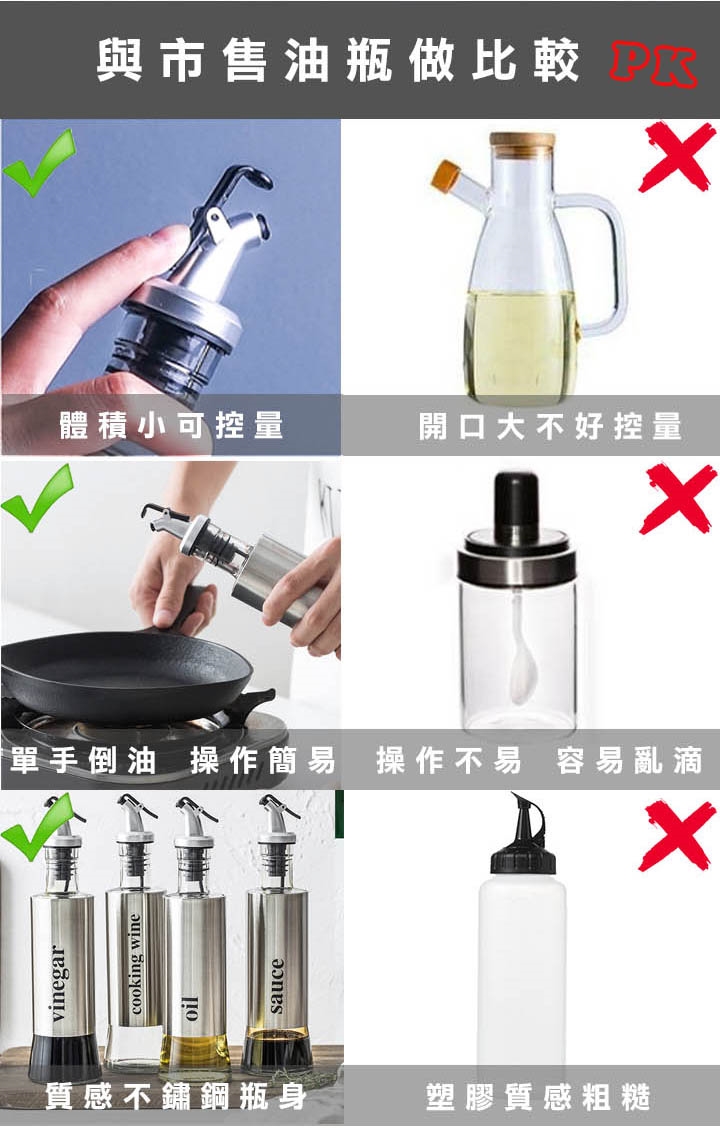 與市售油瓶做比較 PK

體積小可控量

開口大不好控量

單手倒油 操作簡易

操作不易 容易亂滴

vinegar

cooking wine

oil

sauce

質感不鏽鋼瓶身

塑膠質感粗糙