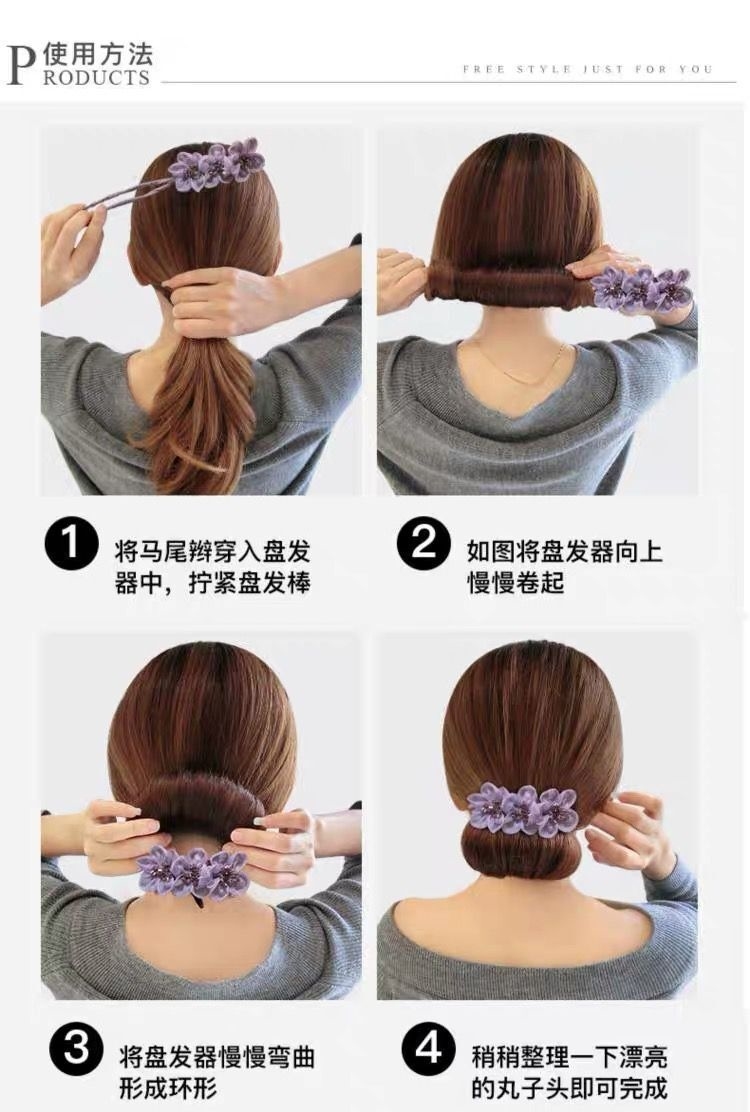 P 使用方法
RODUCTS

FREE STYLE JUST FOR YOU

1 将马尾辫穿入盘发器中，拧紧盘发棒

2 如图将盘发器向上慢慢卷起

3 将盘发器慢慢弯曲形成环形

4 稍稍整理一下漂亮的丸子头即可完成