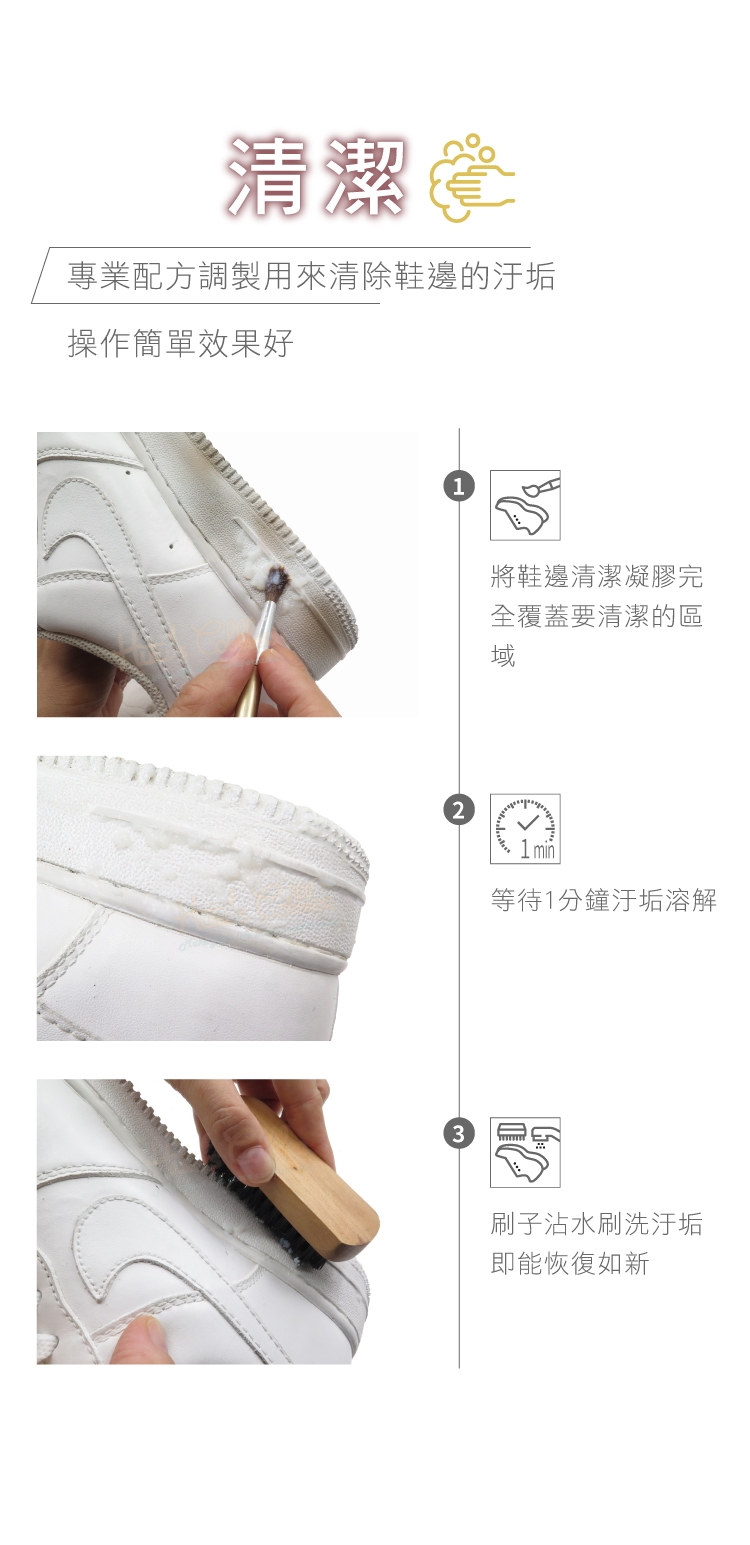 清潔

專業配方調製用來清除鞋邊的汙垢

操作簡單效果好

1

將鞋邊清潔凝膠完全覆蓋要清潔的區域

2

1 min

等待1分鐘汙垢溶解

3

刷子沾水刷洗汙垢即能恢復如新