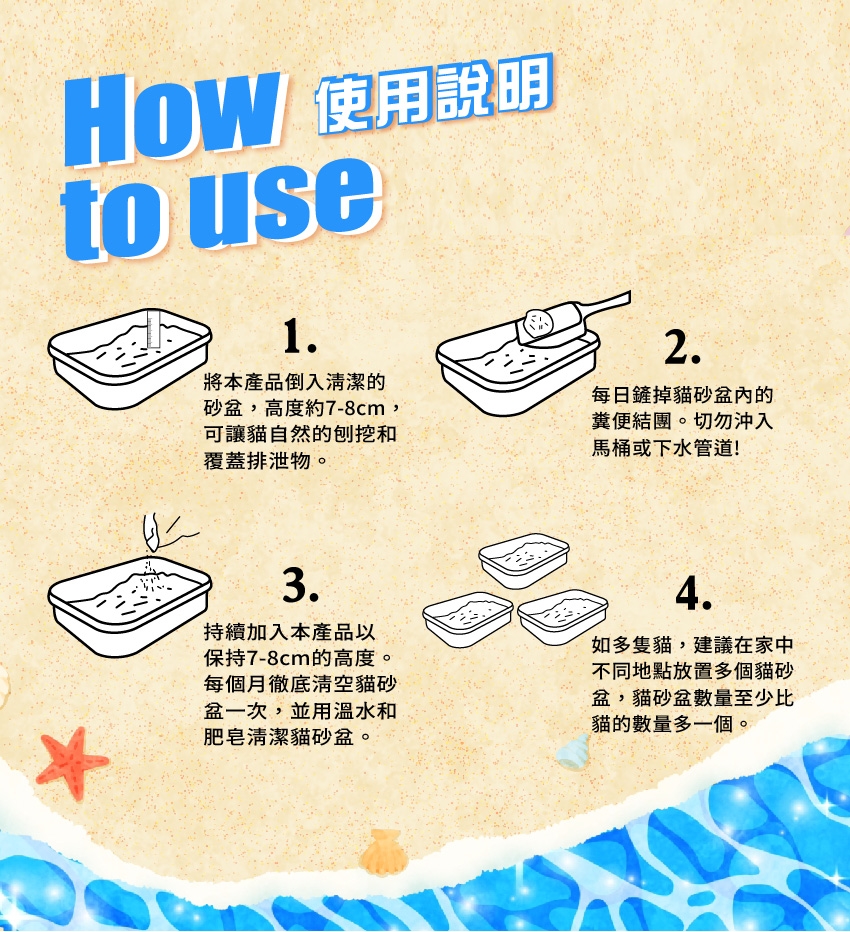 How to use 使用說明

1.
將本產品倒入清潔的砂盆，高度約7-8cm，可讓貓自然的刨挖和覆蓋排泄物。

2.
每日鏟掉貓砂盆內的糞便結團。切勿沖入馬桶或下水管道!

3.
持續加入本產品以保持7-8cm的高度。每個月徹底清空貓砂盆一次，並用溫水和肥皂清潔貓砂盆。

4.
如多隻貓，建議在家中不同地點放置多個貓砂盆，貓砂盆數量至少比貓的數量多一個。