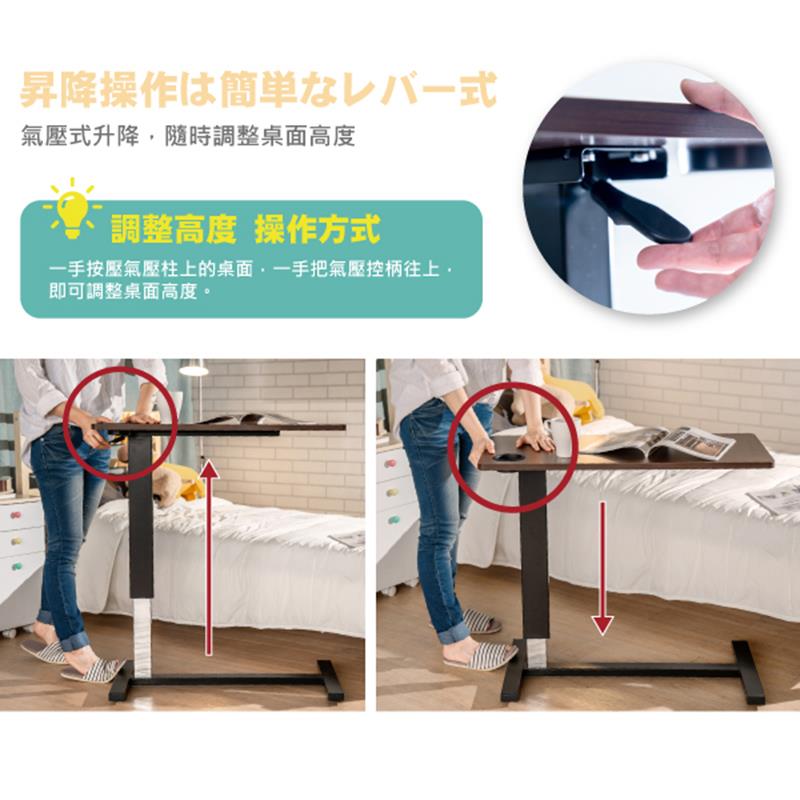 昇降操作は簡単なレバー式
氣壓式升降，隨時調整桌面高度

調整高度 操作方式
一手按壓氣壓柱上的桌面，一手把氣壓控柄往上，即可調整桌面高度。