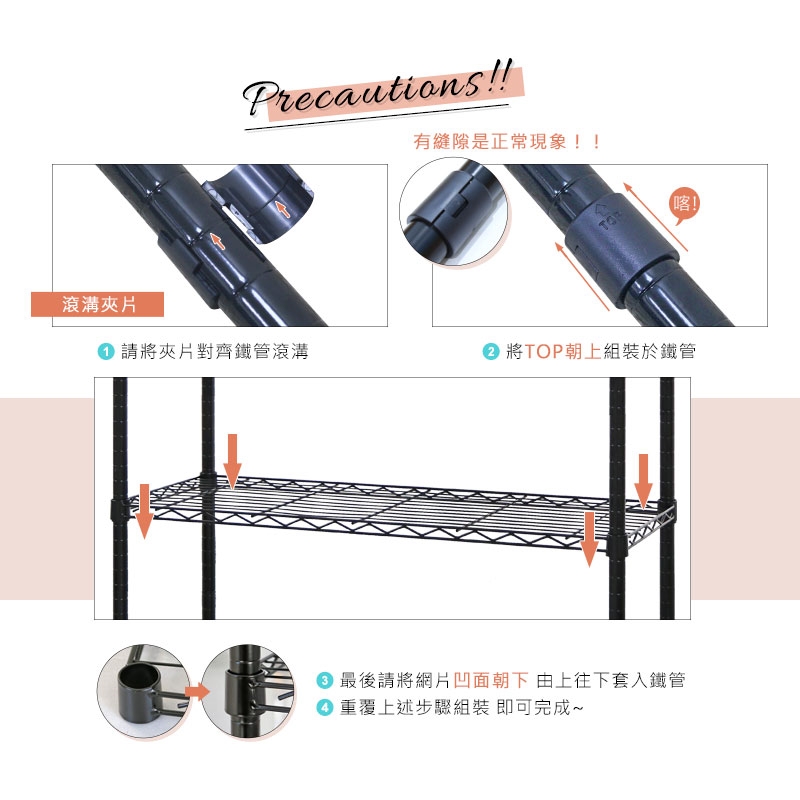 Precautions!!

有縫隙是正常現象！！

滾溝夾片

喀!

TOP

1 請將夾片對齊鐵管滾溝

2 將TOP朝上組裝於鐵管

3 最後請將網片凹面朝下 由上往下套入鐵管

4 重覆上述步驟組裝 即可完成~