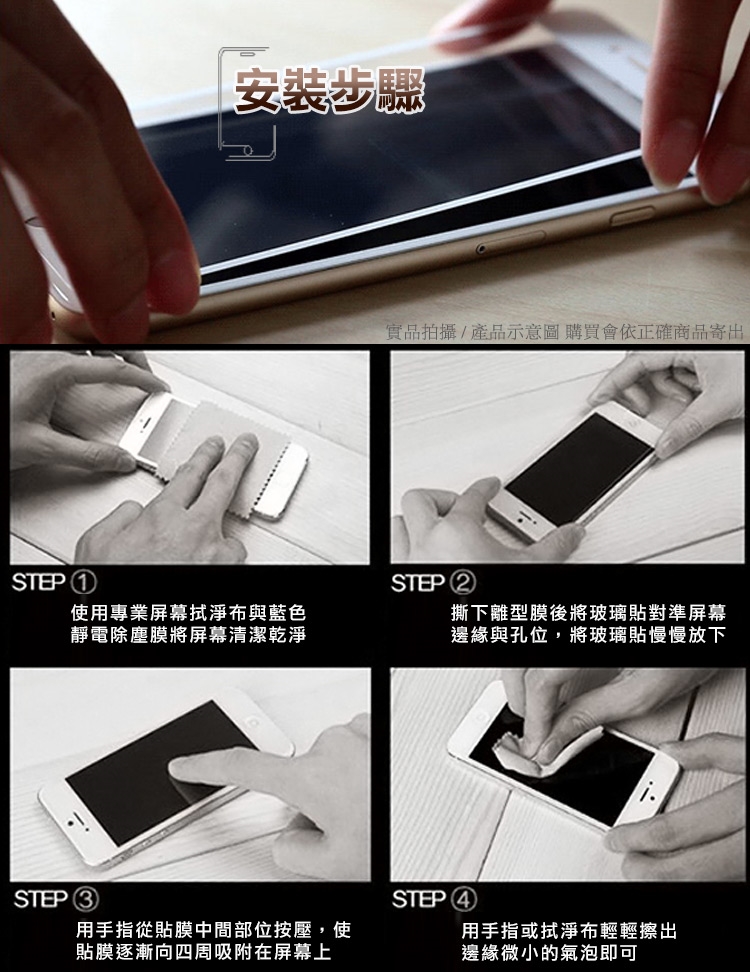 安裝步驟

實品拍攝 / 產品示意圖 購買會依正確商品寄出

STEP ①

使用專業屏幕拭淨布與藍色靜電除塵膜將屏幕清潔乾淨

STEP ②

撕下離型膜後將玻璃貼對準屏幕邊緣與孔位，將玻璃貼慢慢放下

STEP ③

用手指從貼膜中間部位按壓，使貼膜逐漸向四周吸附在屏幕上

STEP ④

用手指或拭淨布輕輕擦出邊緣微小的氣泡即可