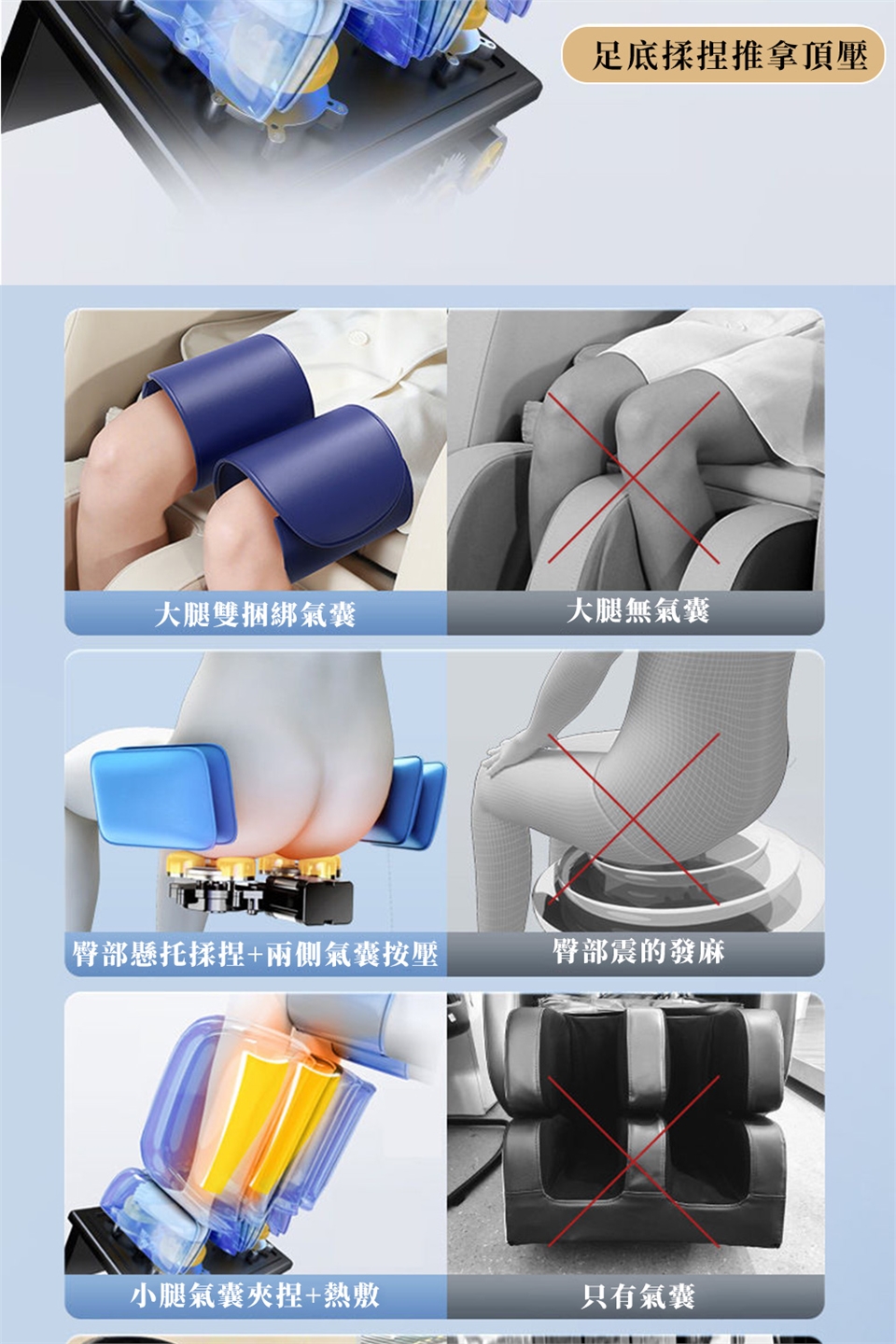 足底揉捏推拿頂壓

大腿雙捆綁氣囊

大腿無氣囊

臀部懸托揉捏+兩側氣囊按壓

臀部震的發麻

小腿氣囊夾捏+熱敷

只有氣囊