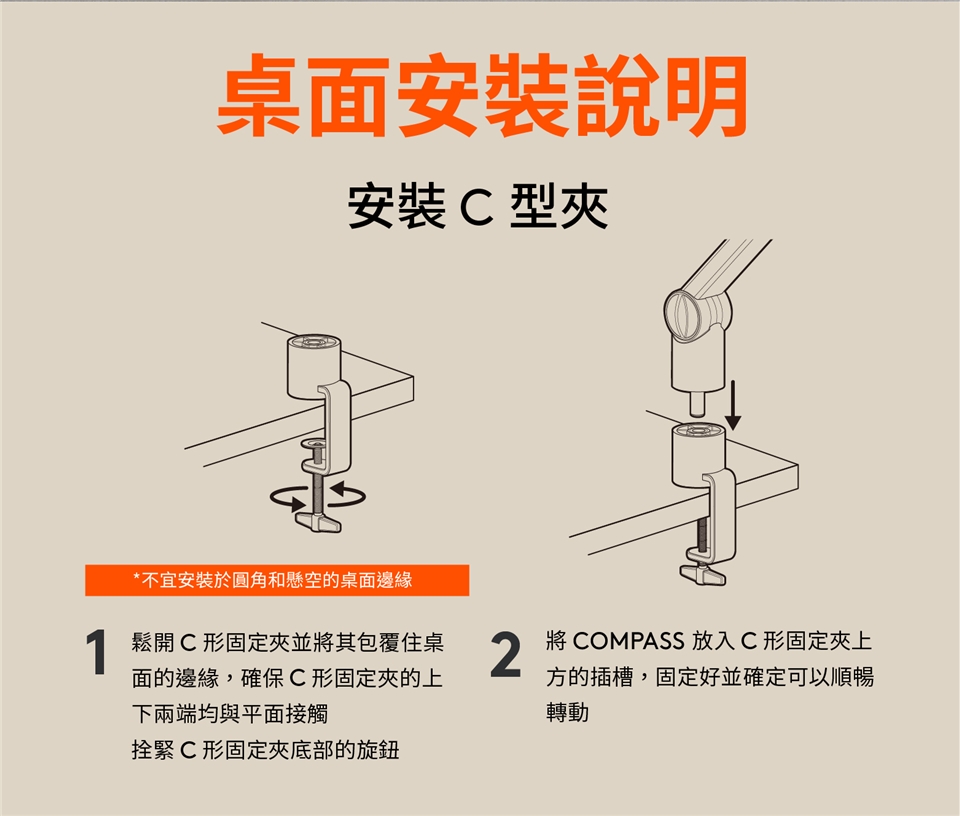 桌面安裝說明

安裝 C 型夾

*不宜安裝於圓角和懸空的桌面邊緣

1 鬆開 C 形固定夾並將其包覆住桌面的邊緣，確保 C 形固定夾的上下兩端均與平面接觸
拴緊 C 形固定夾底部的旋鈕

2 將 COMPASS 放入 C 形固定夾上方的插槽，固定好並確定可以順暢轉動