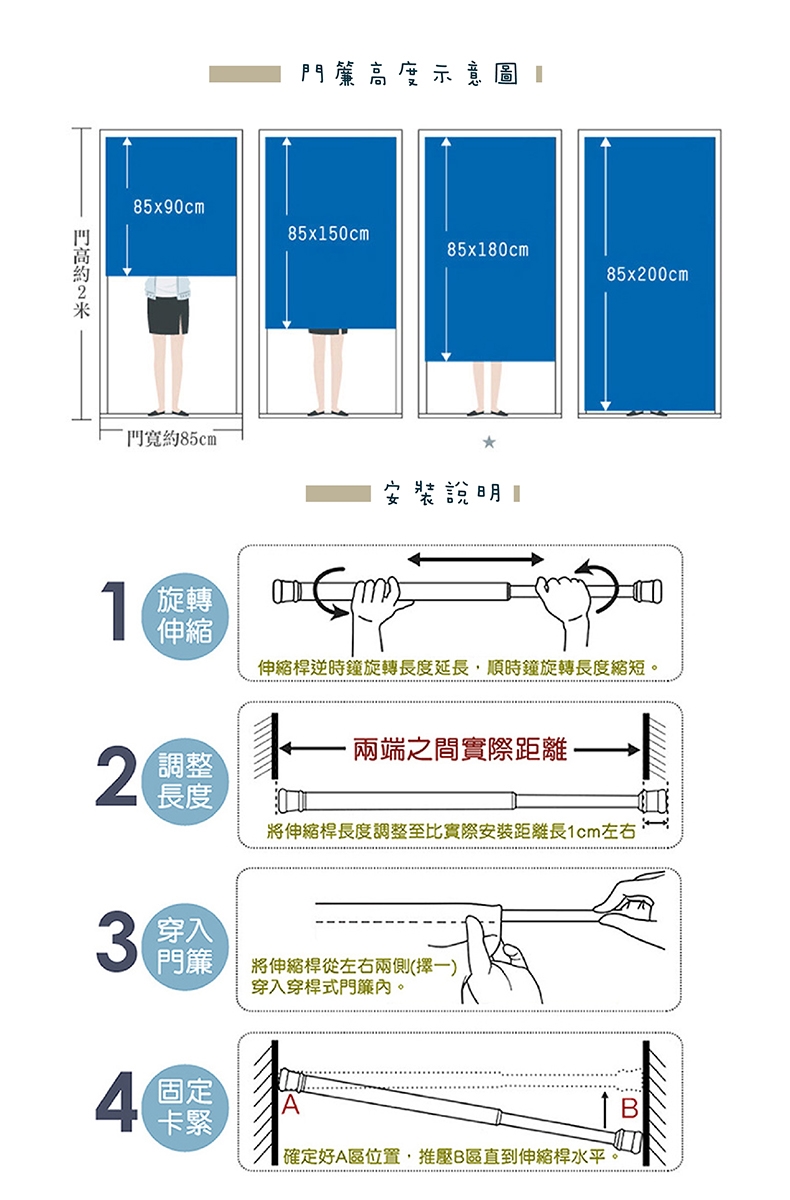 門簾高度示意圖

門高約2米

85x90cm

85x150cm

85x180cm

85x200cm

門寬約85cm

★

安裝說明

1 旋轉伸縮

伸縮桿逆時鐘旋轉長度延長，順時鐘旋轉長度縮短。

2 調整長度

兩端之間實際距離

將伸縮桿長度調整至比實際安裝距離長1cm左右

3 穿入門簾

將伸縮桿從左右兩側(擇一)穿入穿桿式門簾內。

4 固定卡緊

A

B

確定好A區位置，推壓B區直到伸縮桿水平。