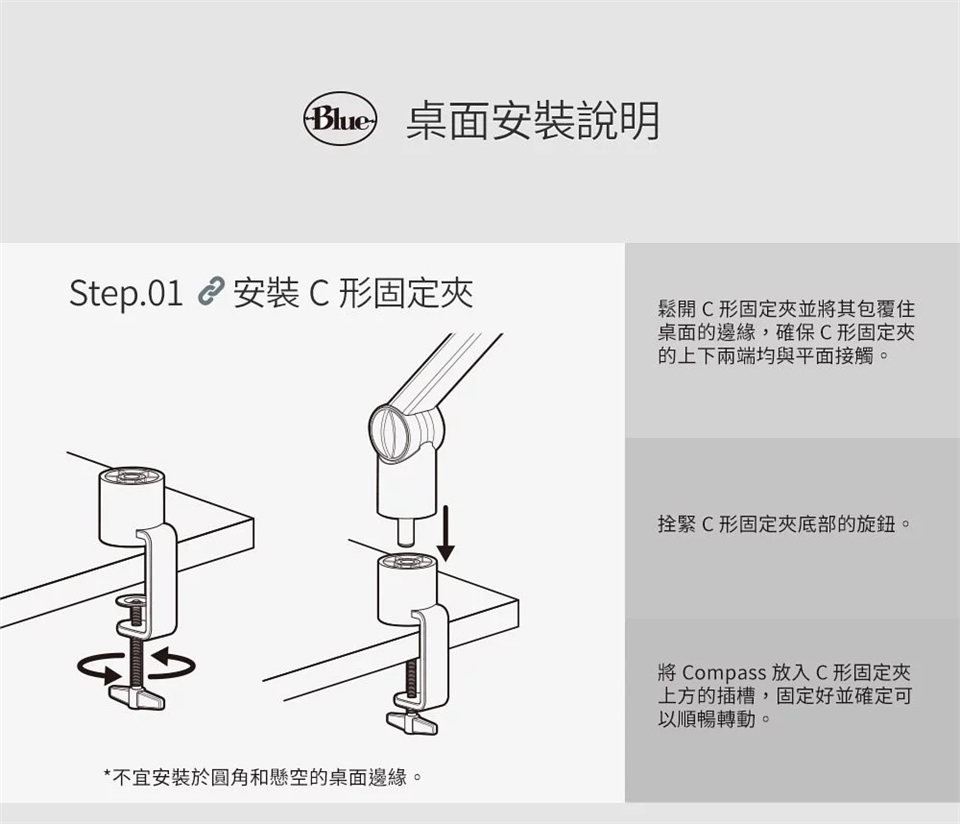 Blue 桌面安裝說明

Step.01 安裝 C 形固定夾

*不宜安裝於圓角和懸空的桌面邊緣。

鬆開 C 形固定夾並將其包覆住桌面的邊緣，確保 C 形固定夾的上下兩端均與平面接觸。

拴緊 C 形固定夾底部的旋鈕。

將 Compass 放入 C 形固定夾上方的插槽，固定好並確定可以順暢轉動。