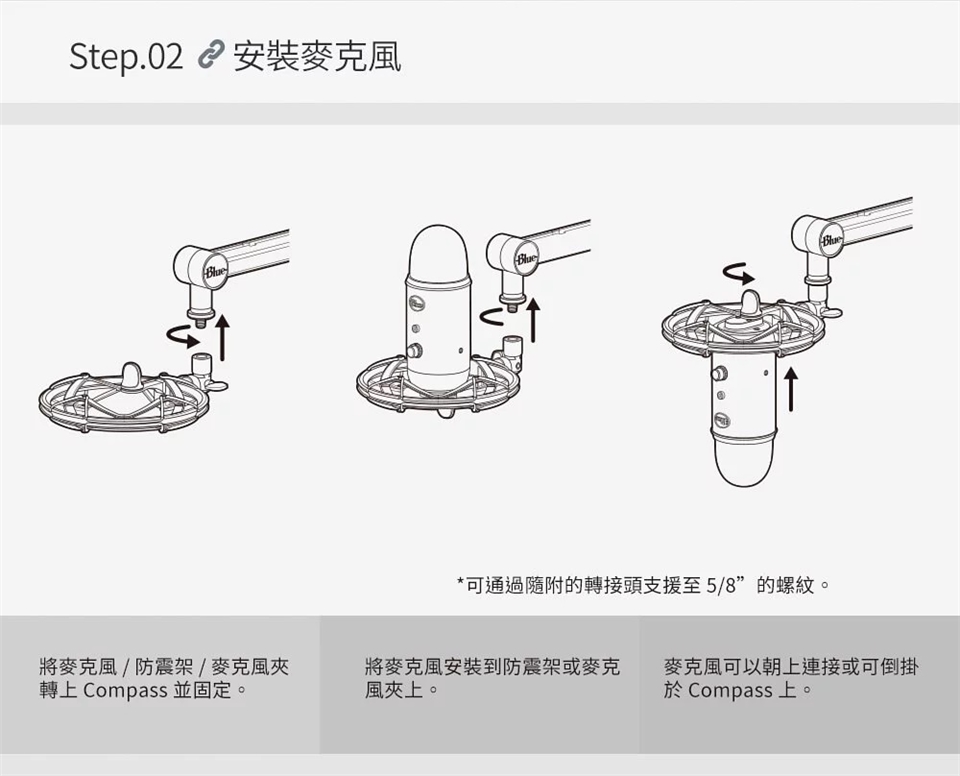 Step.02 安裝麥克風

Blue

Blue

Blue

*可通過隨附的轉接頭支援至 5/8” 的螺紋。

將麥克風 / 防震架 / 麥克風夾轉上 Compass 並固定。

將麥克風安裝到防震架或麥克風夾上。

麥克風可以朝上連接或可倒掛於 Compass 上。