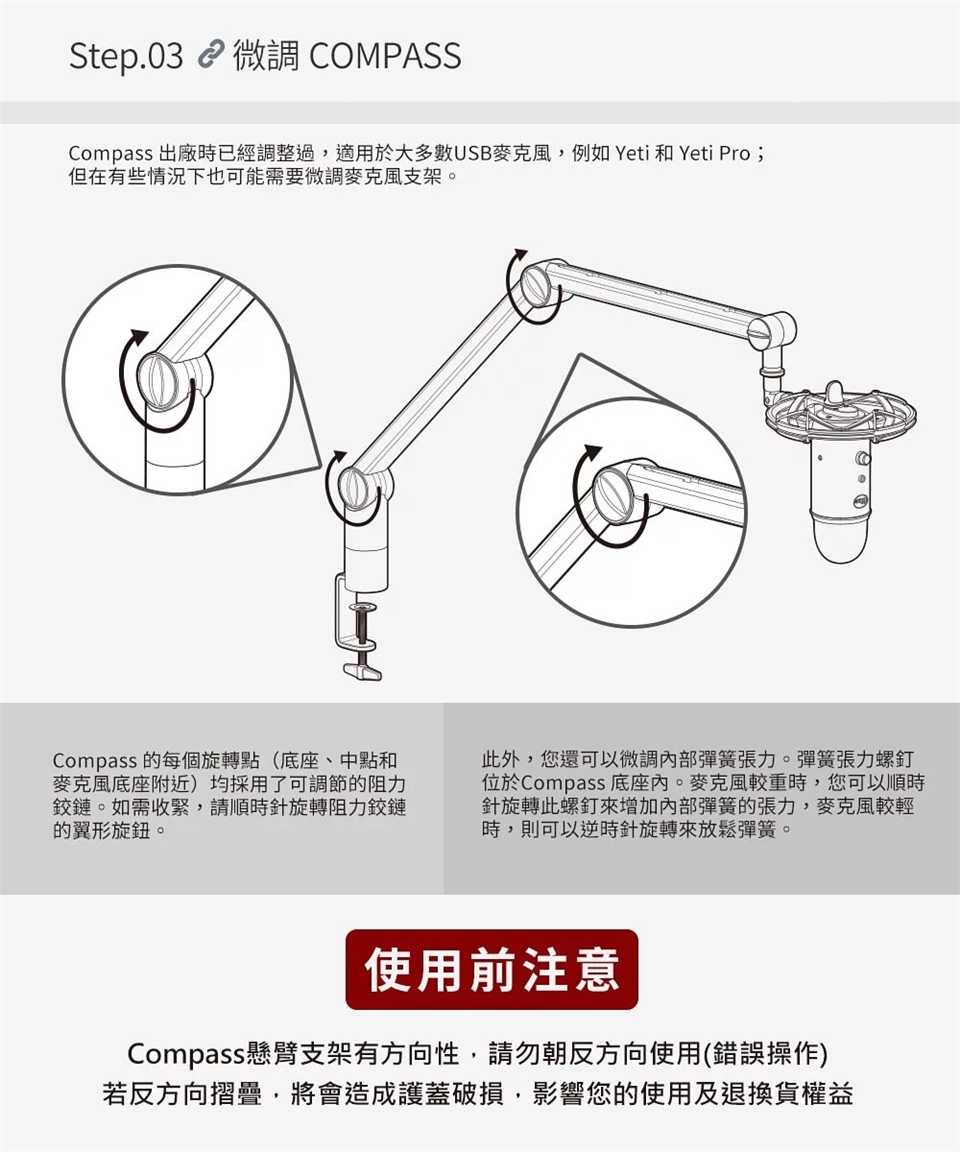 Step.03 微調 COMPASS

Compass 出廠時已經調整過，適用於大多數USB麥克風，例如 Yeti 和 Yeti Pro；但在有些情況下也可能需要微調麥克風支架。

Compass 的每個旋轉點（底座、中點和麥克風底座附近）均採用了可調節的阻力鉸鏈。如需收緊，請順時針旋轉阻力鉸鏈的翼形旋鈕。

此外，您還可以微調內部彈簧張力。彈簧張力螺釘位於Compass 底座內。麥克風較重時，您可以順時針旋轉此螺釘來增加內部彈簧的張力，麥克風較輕時，則可以逆時針旋轉來放鬆彈簧。

使用前注意

Compass懸臂支架有方向性，請勿朝反方向使用(錯誤操作)
若反方向摺疊，將會造成護蓋破損，影響您的使用及退換貨權益