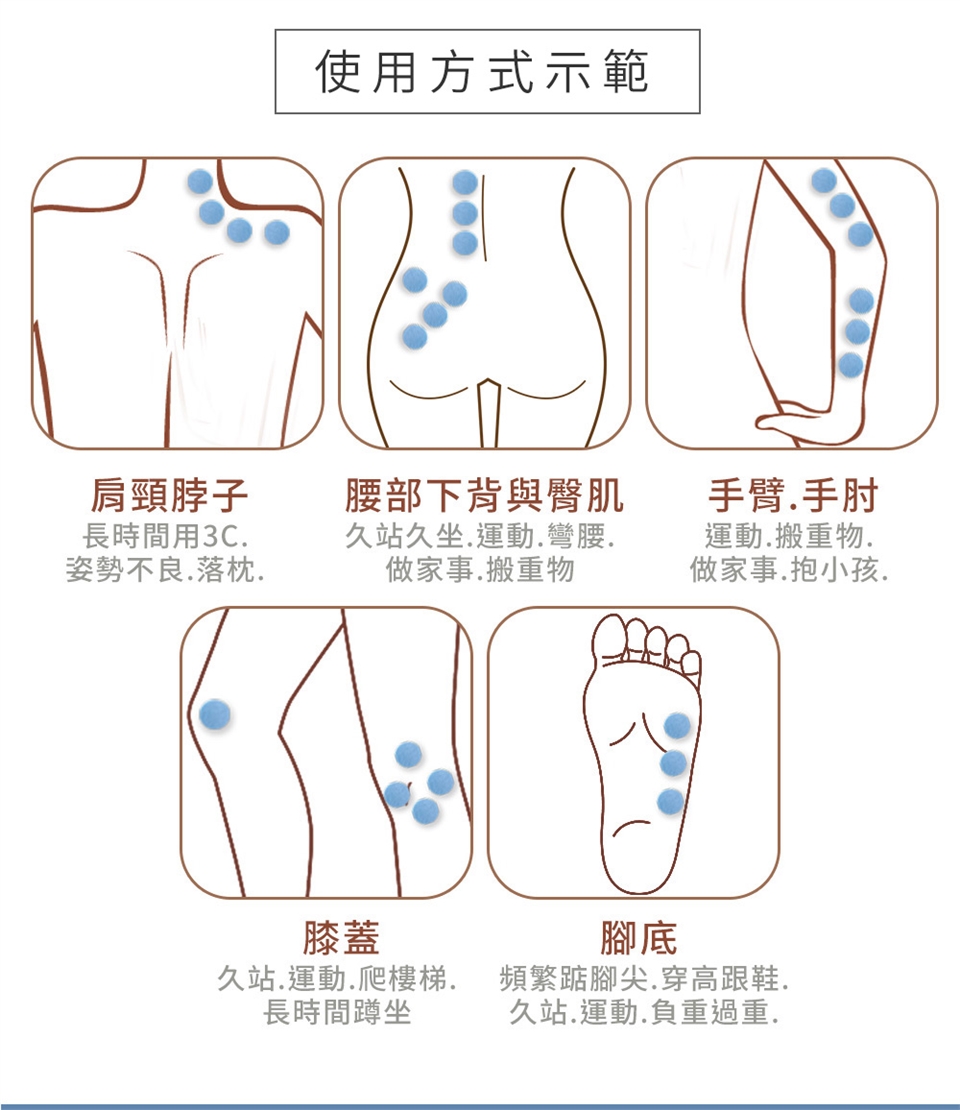 使用方式示範

肩頸脖子
長時間用3C.
姿勢不良.落枕.

腰部下背與臀肌
久站久坐.運動.彎腰.
做家事.搬重物

手臂.手肘
運動.搬重物.
做家事.抱小孩.

膝蓋
久站.運動.爬樓梯.
長時間蹲坐

腳底
頻繁踮腳尖.穿高跟鞋.
久站.運動.負重過重.