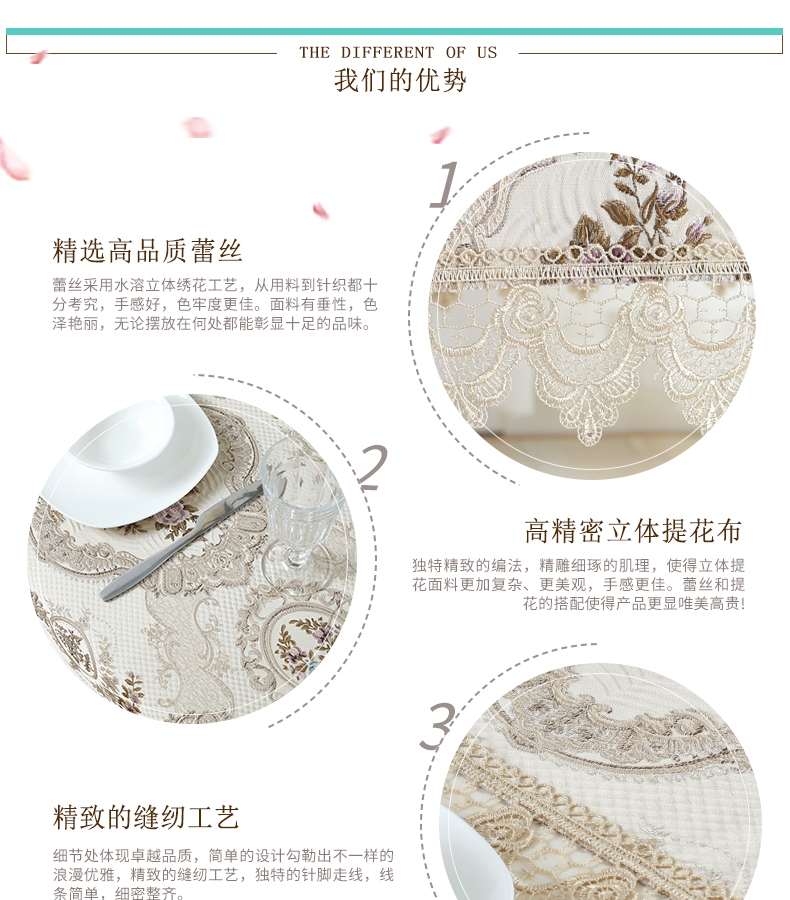 THE DIFFERENT OF US
我们的优势

1

精选高品质蕾丝

蕾丝采用水溶立体绣花工艺，从用料到针织都十分考究，手感好，色牢度更佳。面料有垂性，色泽艳丽，无论摆放在何处都能彰显十足的品味。

2

高精密立体提花布

独特精致的编法，精雕细琢的肌理，使得立体提花面料更加复杂、更美观，手感更佳。蕾丝和提花的搭配使得产品更显唯美高贵!

3

精致的缝纫工艺

细节处体现卓越品质，简单的设计勾勒出不一样的浪漫优雅，精致的缝纫工艺，独特的针脚走线，线条简单，细密整齐。