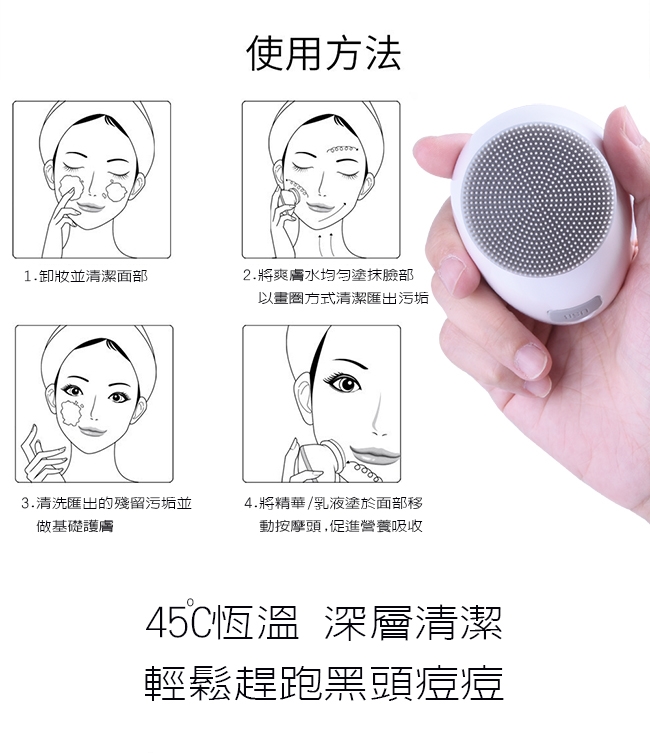 使用方法

1.卸妝並清潔面部

2.將爽膚水均勻塗抹臉部以畫圈方式清潔匯出污垢

3.清洗匯出的殘留污垢並做基礎護膚

4.將精華/乳液塗於面部移動按摩頭,促進營養吸收

45℃恆溫 深層清潔
輕鬆趕跑黑頭痘痘