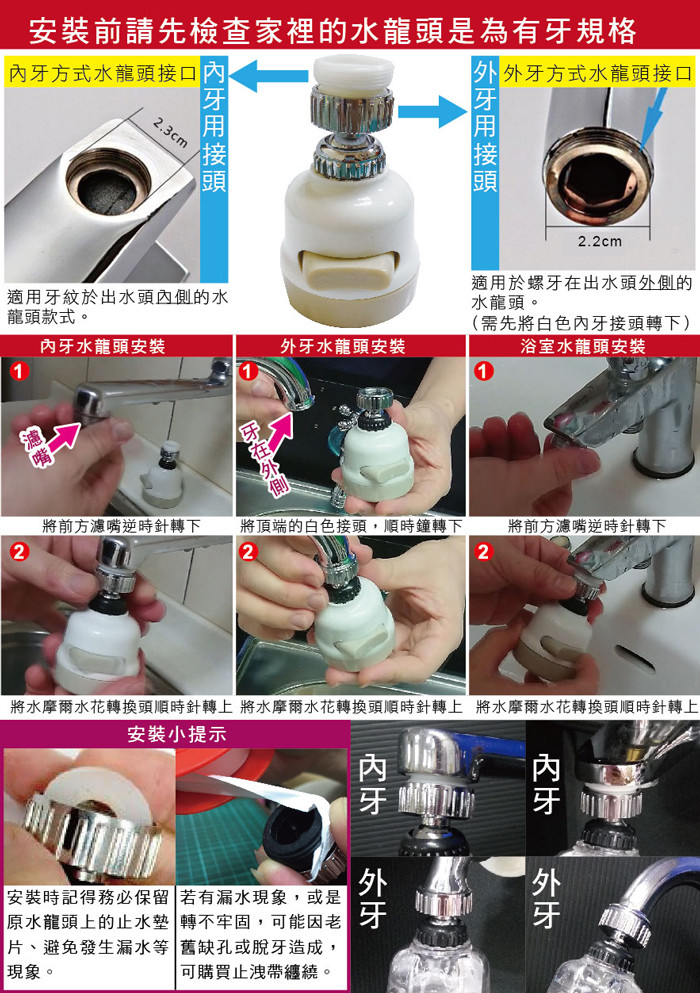 安裝前請先檢查家裡的水龍頭是為有牙規格

內牙方式水龍頭接口

內牙用接頭

2.3cm

適用牙紋於出水頭內側的水龍頭款式。

外牙用接頭

外牙方式水龍頭接口

2.2cm

適用於螺牙在出水頭外側的水龍頭。
(需先將白色內牙接頭轉下)

內牙水龍頭安裝

1

濾嘴

將前方濾嘴逆時針轉下

2

將水摩爾水花轉換頭順時針轉上

外牙水龍頭安裝

1

牙在外側

將頂端的白色接頭，順時鐘轉下

2

將水摩爾水花轉換頭順時針轉上

浴室水龍頭安裝

1

將前方濾嘴逆時針轉下

2

將水摩爾水花轉換頭順時針轉上

安裝小提示

安裝時記得務必保留原水龍頭上的止水墊片、避免發生漏水等現象。

若有漏水現象，或是轉不牢固，可能因老舊缺孔或脫牙造成，可購買止洩帶纏繞。

內牙

內牙

外牙

外牙