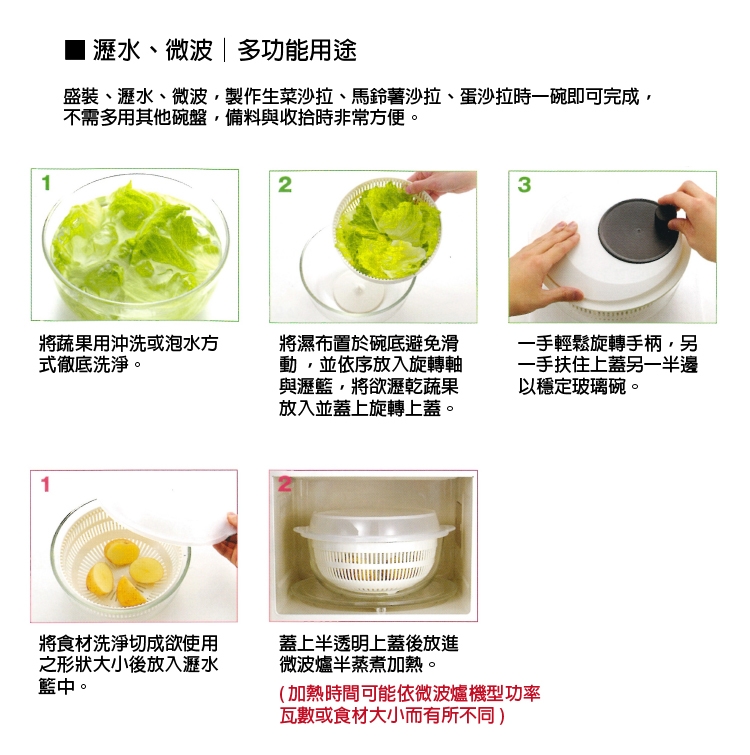 ■ 瀝水、微波｜多功能用途

盛裝、瀝水、微波，製作生菜沙拉、馬鈴薯沙拉、蛋沙拉時一碗即可完成，不需多用其他碗盤，備料與收拾時非常方便。

1

將蔬果用沖洗或泡水方式徹底洗淨。

2

將濕布置於碗底避免滑動，並依序放入旋轉軸與瀝籃，將欲瀝乾蔬果放入並蓋上旋轉上蓋。

3

一手輕鬆旋轉手柄，另一手扶住上蓋另一半邊以穩定玻璃碗。

1

將食材洗淨切成欲使用之形狀大小後放入瀝水籃中。

2

蓋上半透明上蓋後放進微波爐半蒸煮加熱。

（加熱時間可能依微波爐機型功率瓦數或食材大小而有所不同）