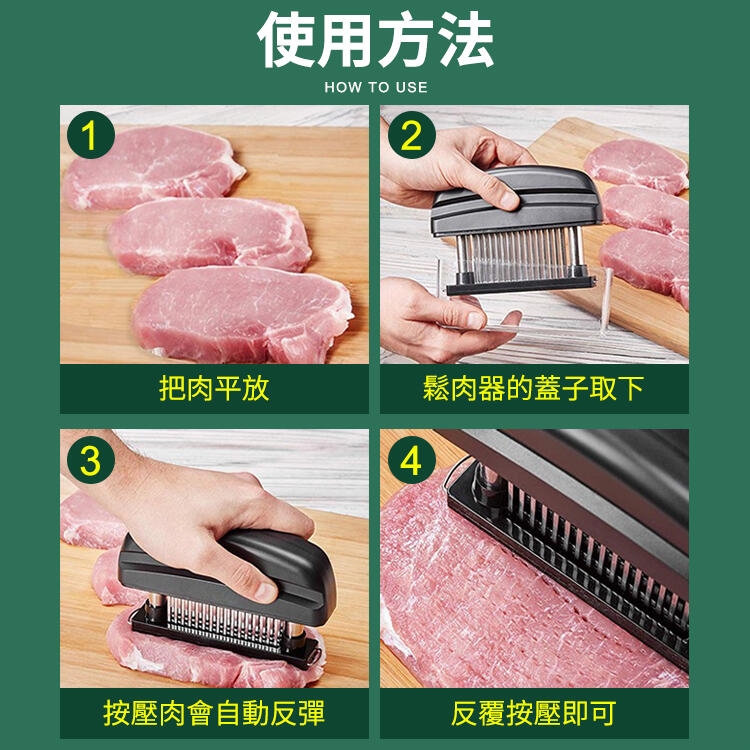 使用方法
HOW TO USE

1
把肉平放

2
鬆肉器的蓋子取下

3
按壓肉會自動反彈

4
反覆按壓即可