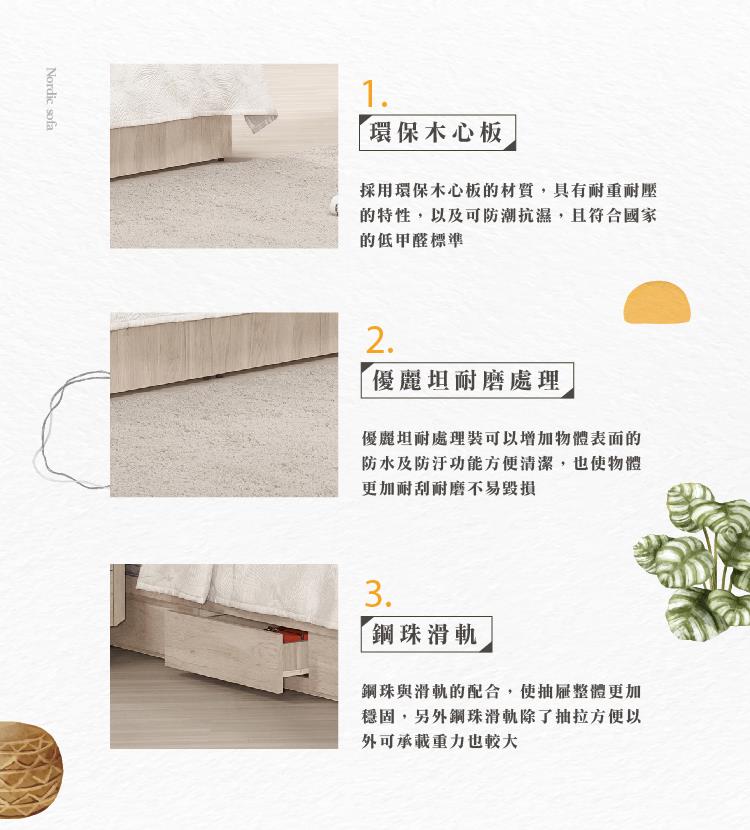 Nordic sofa

1.

環保木心板

採用環保木心板的材質，具有耐重耐壓的特性，以及可防潮抗濕，且符合國家的低甲醛標準

2.

優麗坦耐磨處理

優麗坦耐處理裝可以增加物體表面的防水及防汙功能方便清潔，也使物體更加耐刮耐磨不易毀損

3.

鋼珠滑軌

鋼珠與滑軌的配合，使抽屜整體更加穩固，另外鋼珠滑軌除了抽拉方便以外可承載重力也較大