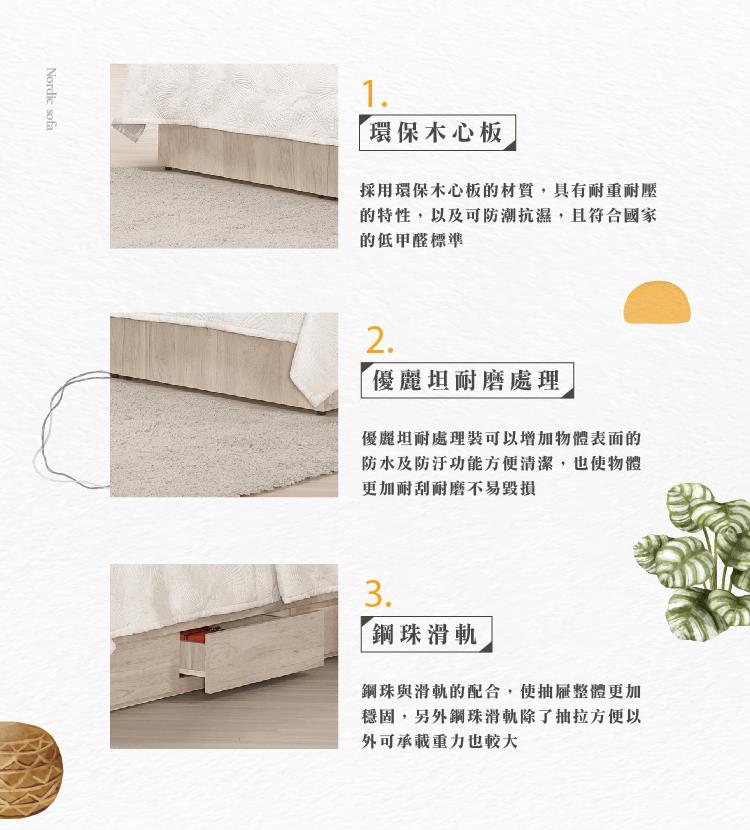 Nordic sofa

1.

環保木心板

採用環保木心板的材質，具有耐重耐壓的特性，以及可防潮抗濕，且符合國家的低甲醛標準

2.

優麗坦耐磨處理

優麗坦耐處理裝可以增加物體表面的防水及防汙功能方便清潔，也使物體更加耐刮耐磨不易毀損

3.

鋼珠滑軌

鋼珠與滑軌的配合，使抽屜整體更加穩固，另外鋼珠滑軌除了抽拉方便以外可承載重力也較大