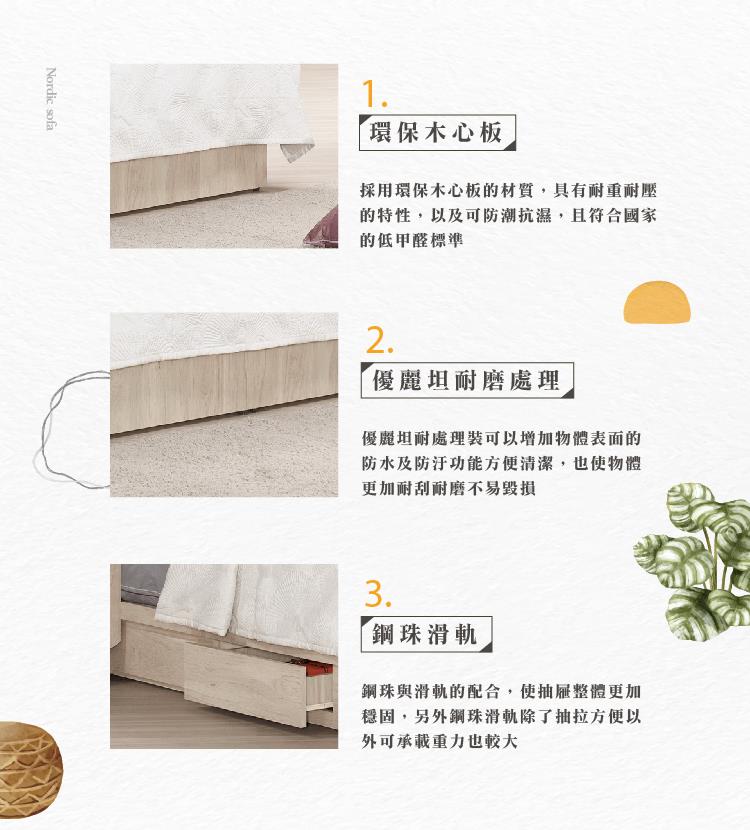 Nordic sofa

1.

環保木心板

採用環保木心板的材質，具有耐重耐壓的特性，以及可防潮抗濕，且符合國家的低甲醛標準

2.

優麗坦耐磨處理

優麗坦耐處理裝可以增加物體表面的防水及防汙功能方便清潔，也使物體更加耐刮耐磨不易毀損

3.

鋼珠滑軌

鋼珠與滑軌的配合，使抽屜整體更加穩固，另外鋼珠滑軌除了抽拉方便以外可承載重力也較大