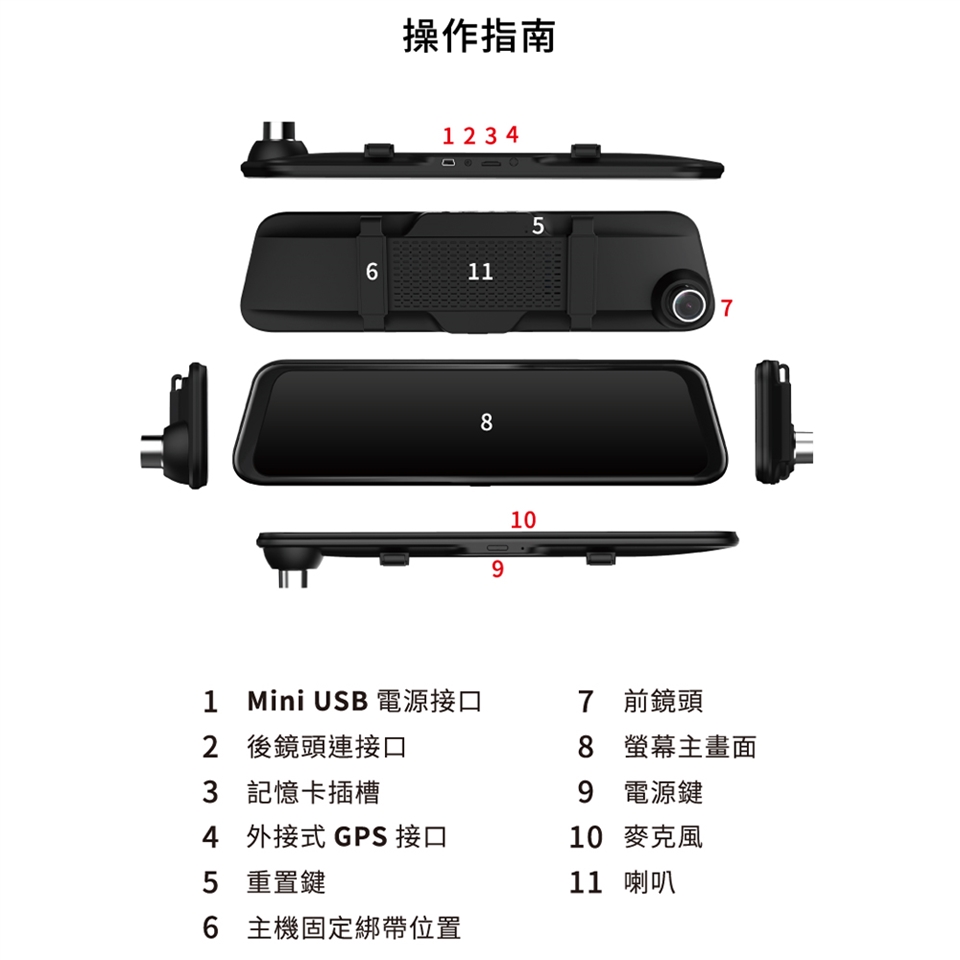 操作指南

1 2 3 4

5

6

11

7

8

10

9

1 Mini USB 電源接口
2 後鏡頭連接口
3 記憶卡插槽
4 外接式 GPS 接口
5 重置鍵
6 主機固定綁帶位置

7 前鏡頭
8 螢幕主畫面
9 電源鍵
10 麥克風
11 喇叭