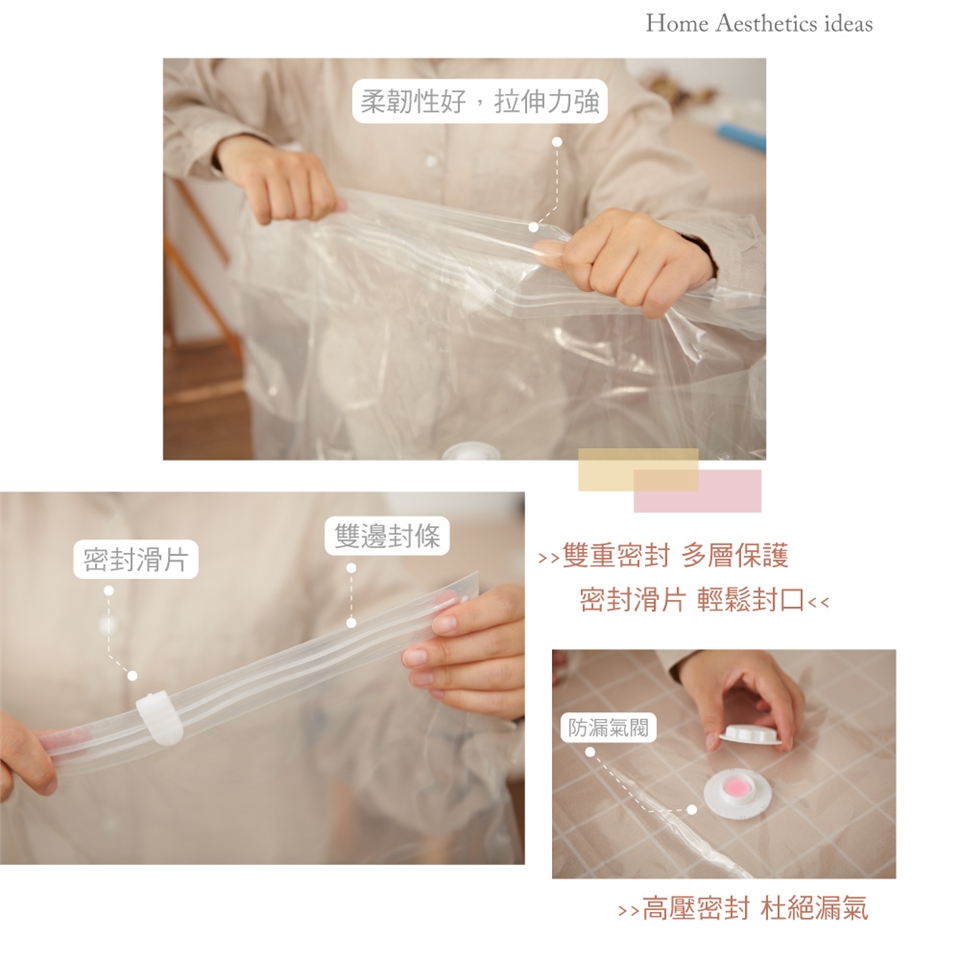 Home Aesthetics ideas

柔韌性好，拉伸力強

密封滑片

雙邊封條

>>雙重密封 多層保護
密封滑片 輕鬆封口<<

防漏氣閥

>>高壓密封 杜絕漏氣