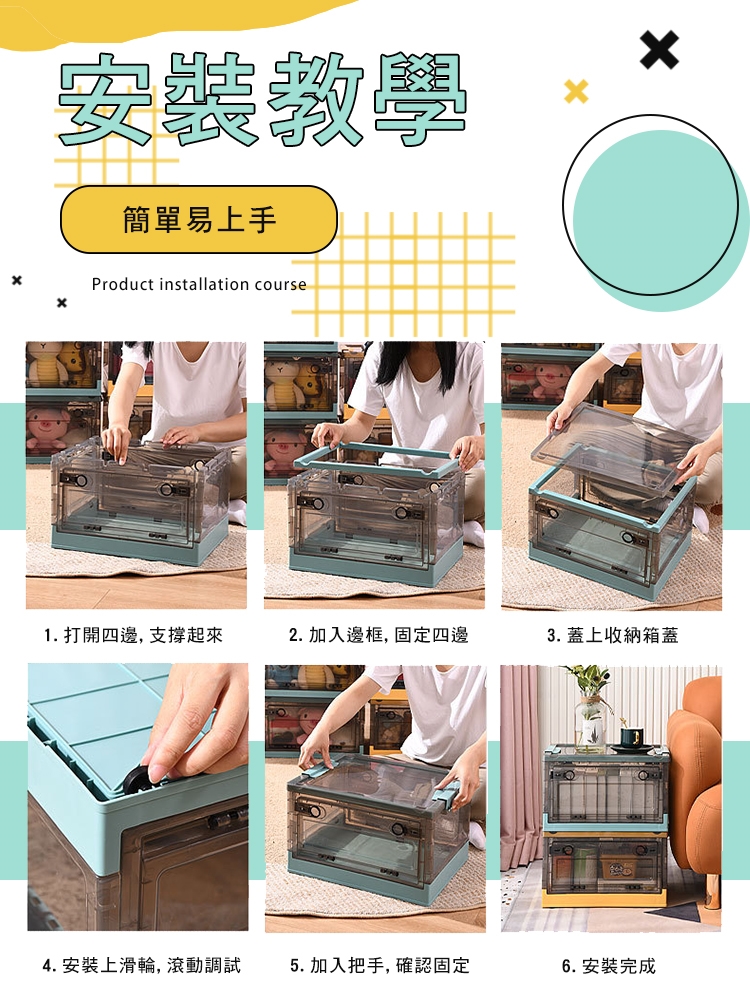 安裝教學

簡單易上手

Product installation course

1. 打開四邊, 支撐起來

2. 加入邊框, 固定四邊

3. 蓋上收納箱蓋

4. 安裝上滑輪, 滾動調試

5. 加入把手, 確認固定

6. 安裝完成