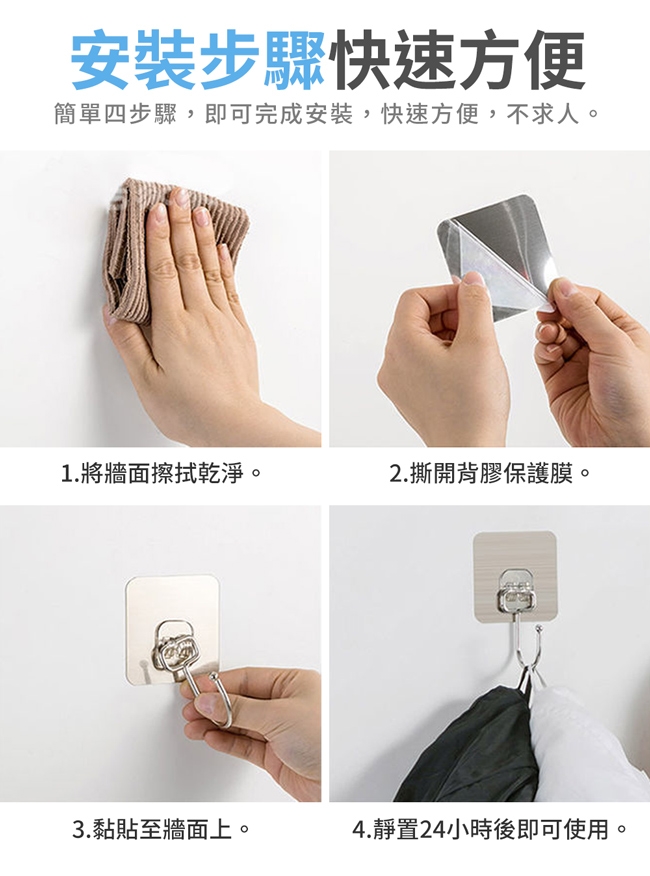 安裝步驟快速方便

簡單四步驟，即可完成安裝，快速方便，不求人。

1.將牆面擦拭乾淨。

2.撕開背膠保護膜。

3.黏貼至牆面上。

4.靜置24小時後即可使用。