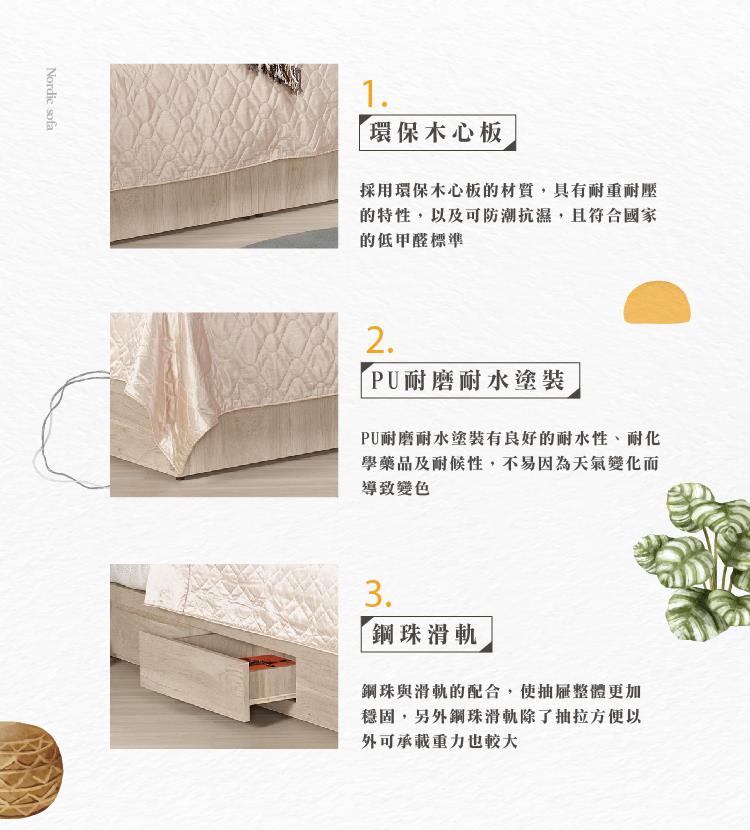 Nordic sofa

1.

環保木心板

採用環保木心板的材質，具有耐重耐壓的特性，以及可防潮抗濕，且符合國家的低甲醛標準

2.

PU耐磨耐水塗裝

PU耐磨耐水塗裝有良好的耐水性、耐化學藥品及耐候性，不易因為天氣變化而導致變色

3.

鋼珠滑軌

鋼珠與滑軌的配合，使抽屜整體更加穩固，另外鋼珠滑軌除了抽拉方便以外可承載重力也較大