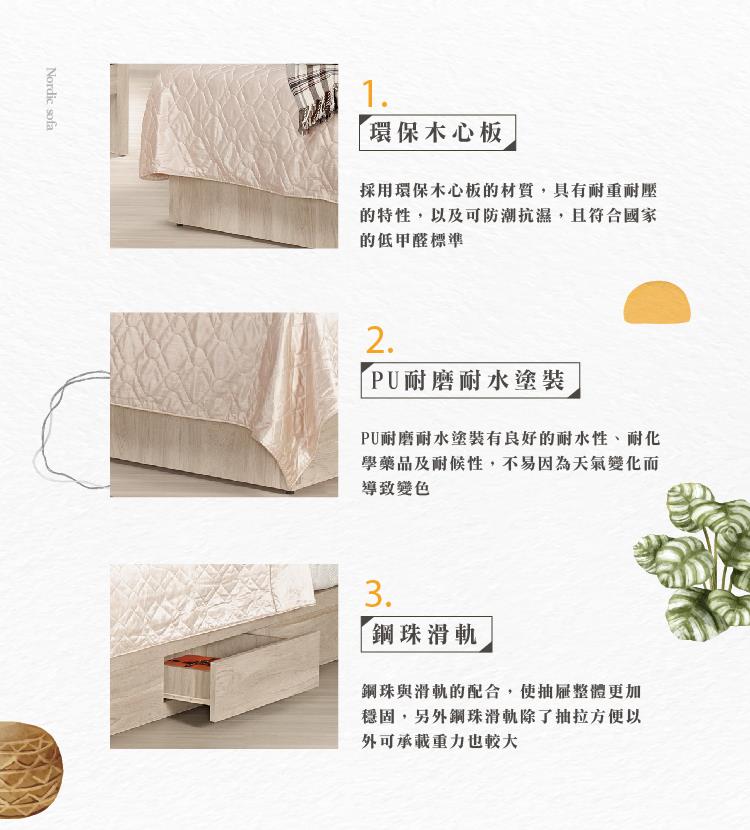 Nordic sofa

1.

環保木心板

採用環保木心板的材質，具有耐重耐壓的特性，以及可防潮抗濕，且符合國家的低甲醛標準

2.

PU耐磨耐水塗裝

PU耐磨耐水塗裝有良好的耐水性、耐化學藥品及耐候性，不易因為天氣變化而導致變色

3.

鋼珠滑軌

鋼珠與滑軌的配合，使抽屜整體更加穩固，另外鋼珠滑軌除了抽拉方便以外可承載重力也較大