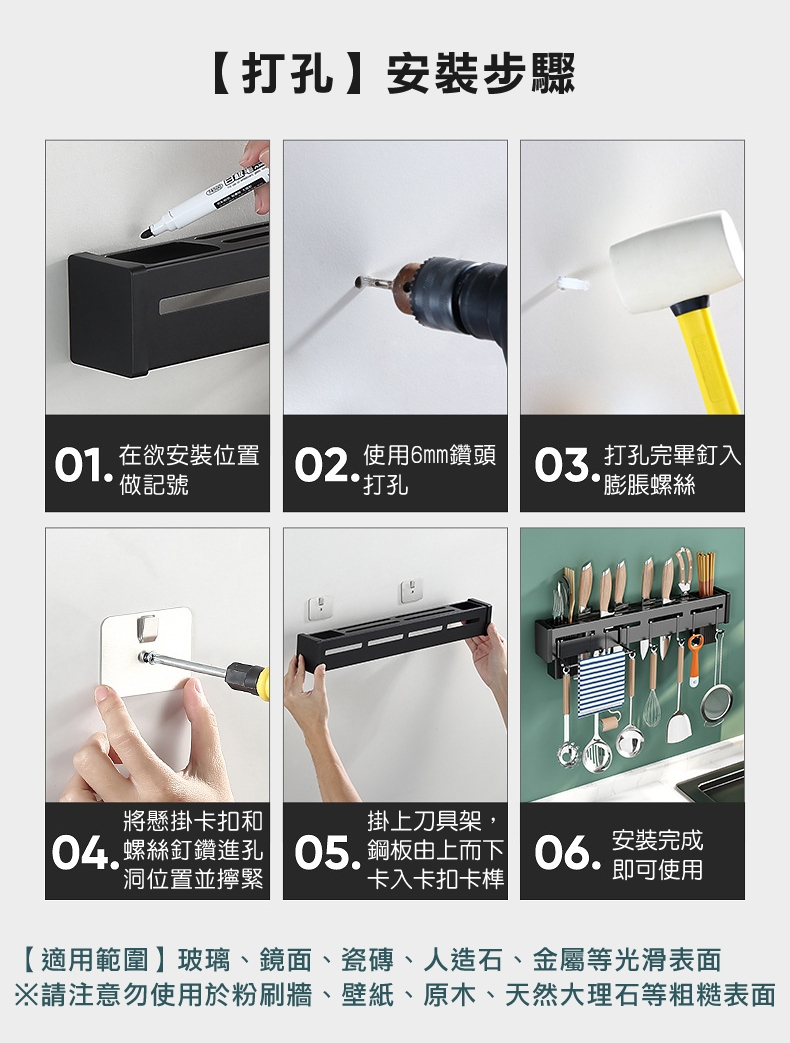 【打孔】安裝步驟

01. 在欲安裝位置做記號

02. 使用6mm鑽頭打孔

03. 打孔完畢釘入膨脹螺絲

04. 將懸掛卡扣和螺絲釘鑽進孔洞位置並擰緊

05. 掛上刀具架，鋼板由上而下卡入卡扣卡榫

06. 安裝完成即可使用

【適用範圍】玻璃、鏡面、瓷磚、人造石、金屬等光滑表面
※請注意勿使用於粉刷牆、壁紙、原木、天然大理石等粗糙表面