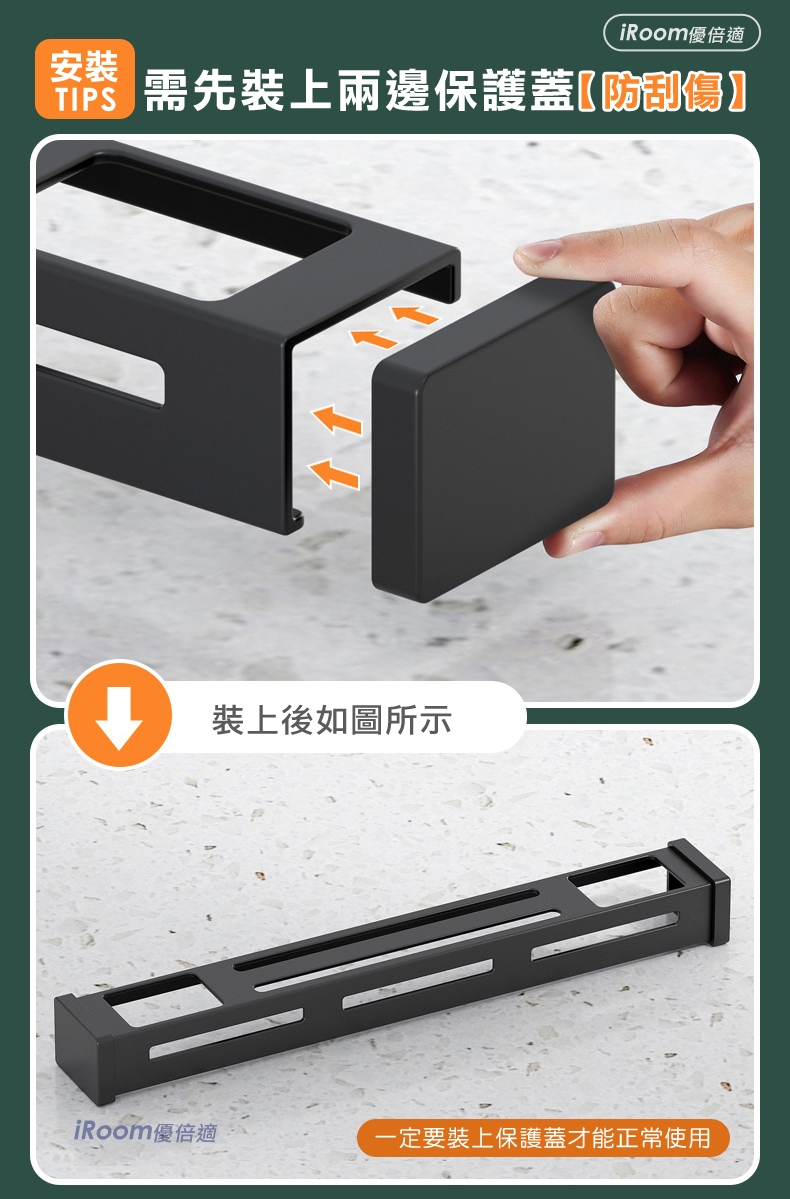 iRoom優倍適

安裝 TIPS 需先裝上兩邊保護蓋【防刮傷】

裝上後如圖所示

iRoom優倍適

一定要裝上保護蓋才能正常使用