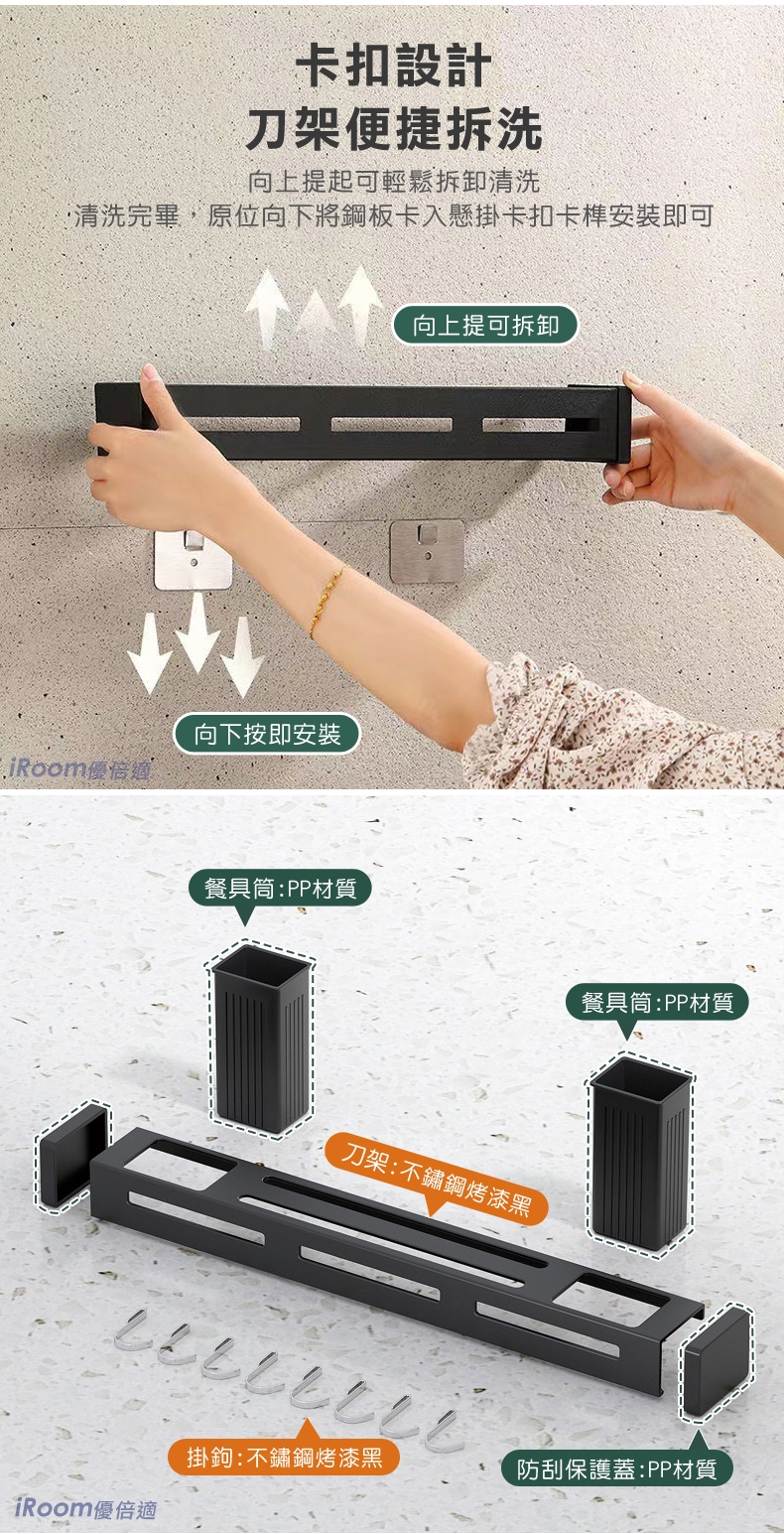 卡扣設計
刀架便捷拆洗

向上提起可輕鬆拆卸清洗
清洗完畢，原位向下將鋼板卡入懸掛卡扣卡榫安裝即可

向上提可拆卸

向下按即安裝

iRoom優倍適

餐具筒:PP材質

餐具筒:PP材質

刀架:不鏽鋼烤漆黑

掛鉤:不鏽鋼烤漆黑

防刮保護蓋:PP材質

iRoom優倍適