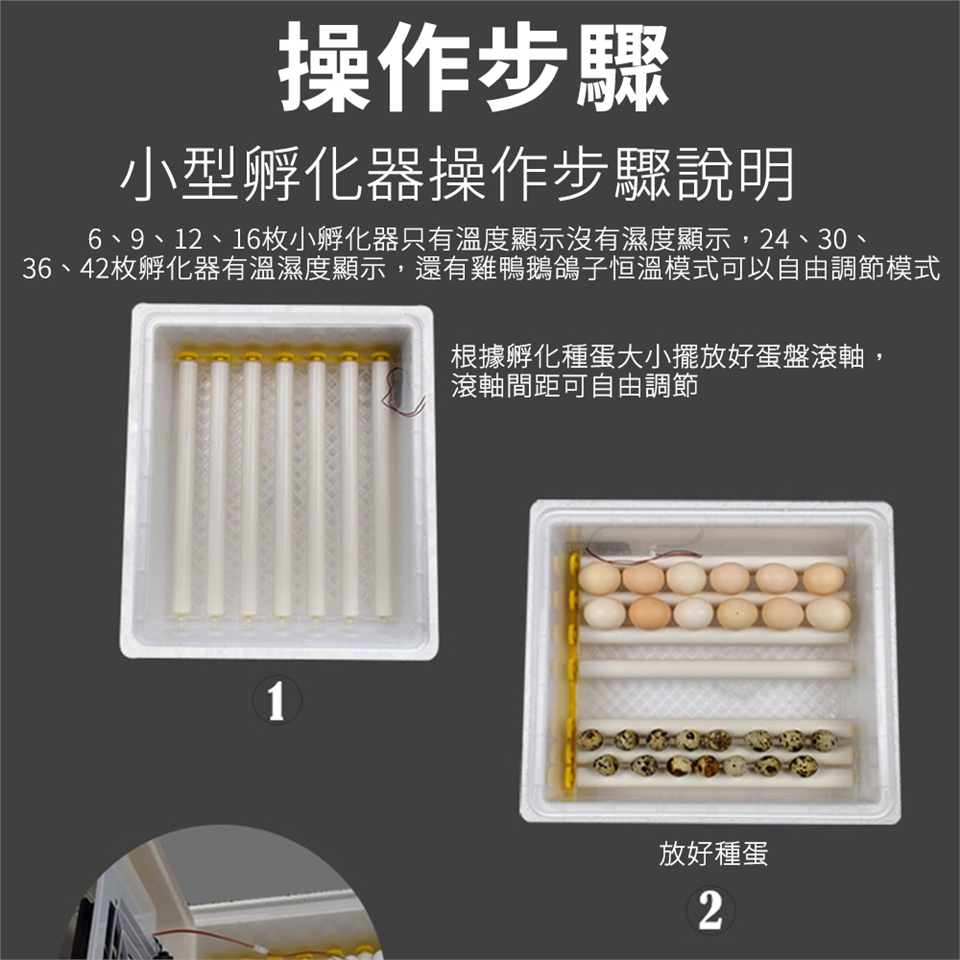 操作步驟

小型孵化器操作步驟說明

6、9、12、16枚小孵化器只有溫度顯示沒有濕度顯示，24、30、36、42枚孵化器有溫濕度顯示，還有雞鴨鵝鴿子恒溫模式可以自由調節模式

根據孵化種蛋大小擺放好蛋盤滾軸，滾軸間距可自由調節

1

放好種蛋

2