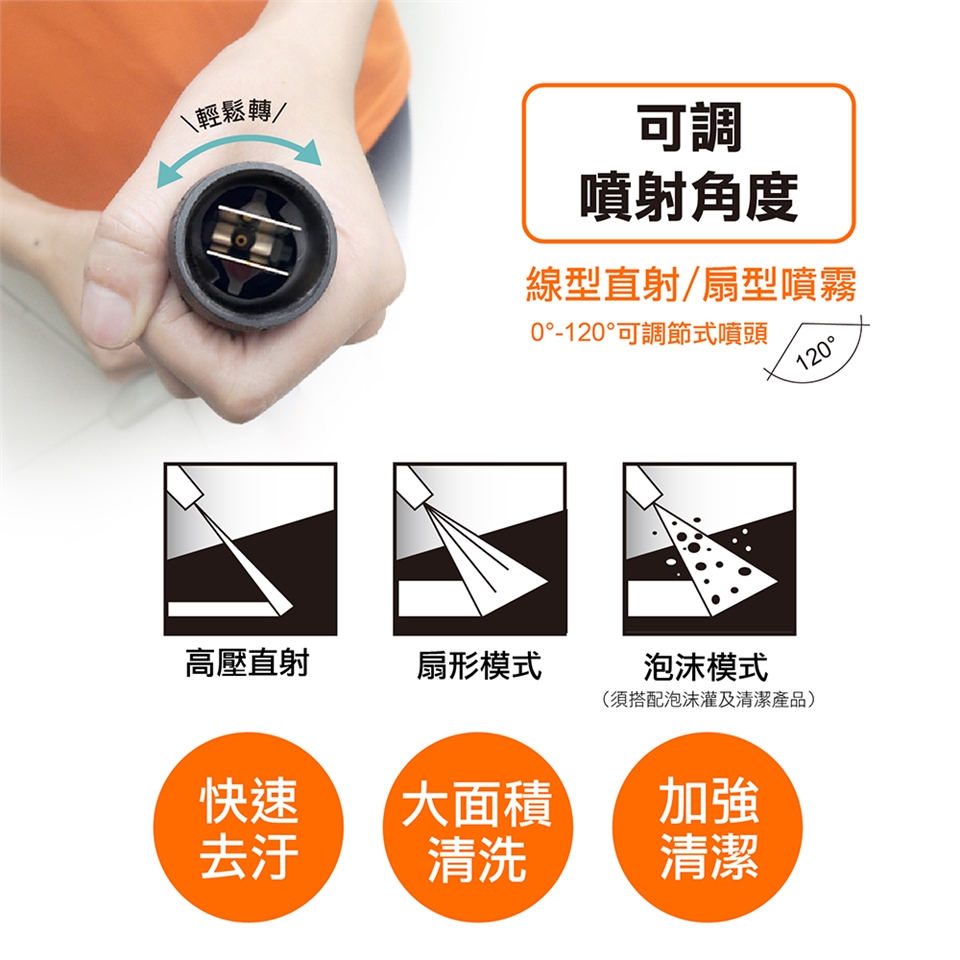 \輕鬆轉/

可調
噴射角度

線型直射/扇型噴霧

0°-120°可調節式噴頭

120°

高壓直射

扇形模式

泡沫模式
(須搭配泡沫灌及清潔產品)

快速
去汙

大面積
清洗

加強
清潔