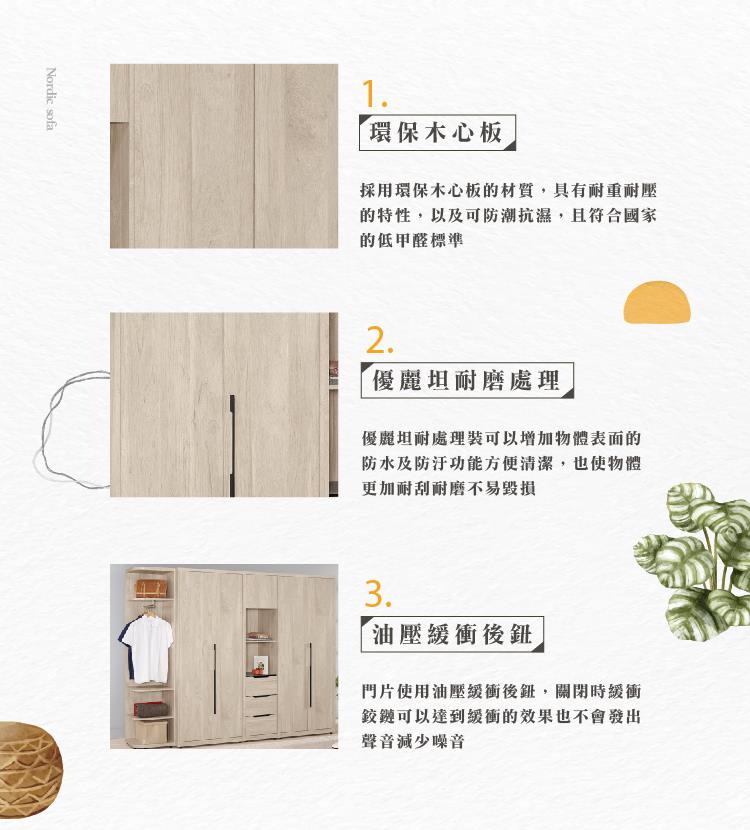 Nordic sofa

1.

環保木心板

採用環保木心板的材質，具有耐重耐壓的特性，以及可防潮抗濕，且符合國家的低甲醛標準

2.

優麗坦耐磨處理

優麗坦耐處理裝可以增加物體表面的防水及防汙功能方便清潔，也使物體更加耐刮耐磨不易毀損

3.

油壓緩衝後鈕

門片使用油壓緩衝後鈕，關閉時緩衝鉸鏈可以達到緩衝的效果也不會發出聲音減少噪音